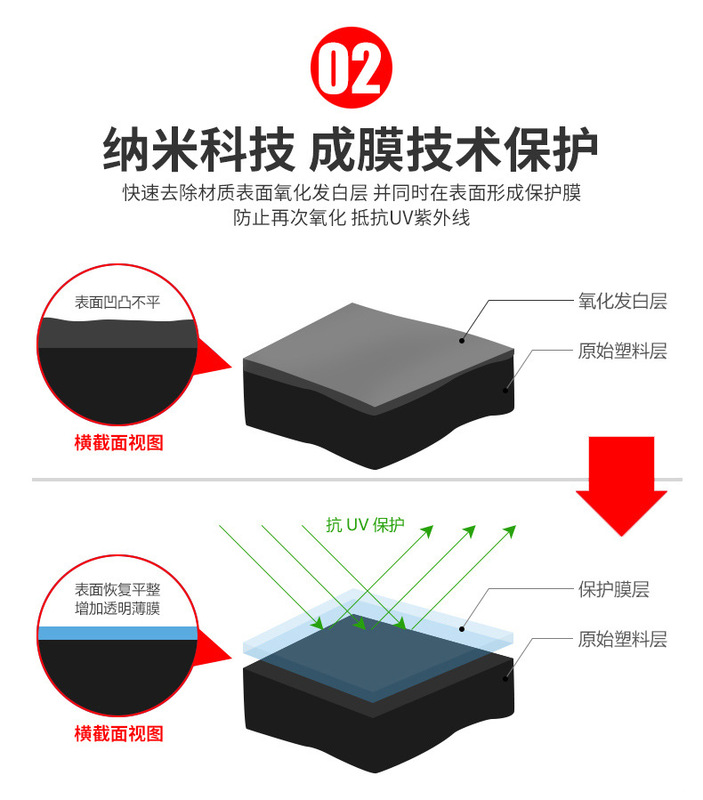 02

纳米科技 成膜技术保护

快速去除材质表面氧化发白层 并同时在表面形成保护膜
防止再次氧化 抵抗UV紫外线

表面凹凸不平

横截面视图

氧化发白层

原始塑料层

抗 UV 保护

表面恢复平整
增加透明薄膜

横截面视图

保护膜层

原始塑料层