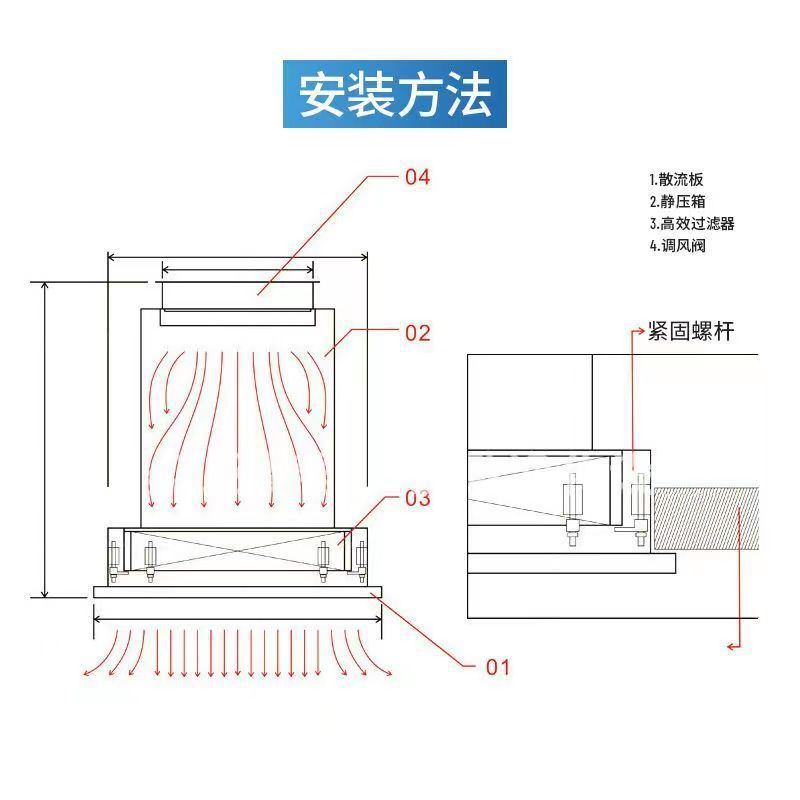 安装方法

04

1.散流板
2.静压箱
3.高效过滤器
4.调风阀

02

紧固螺杆

03

01