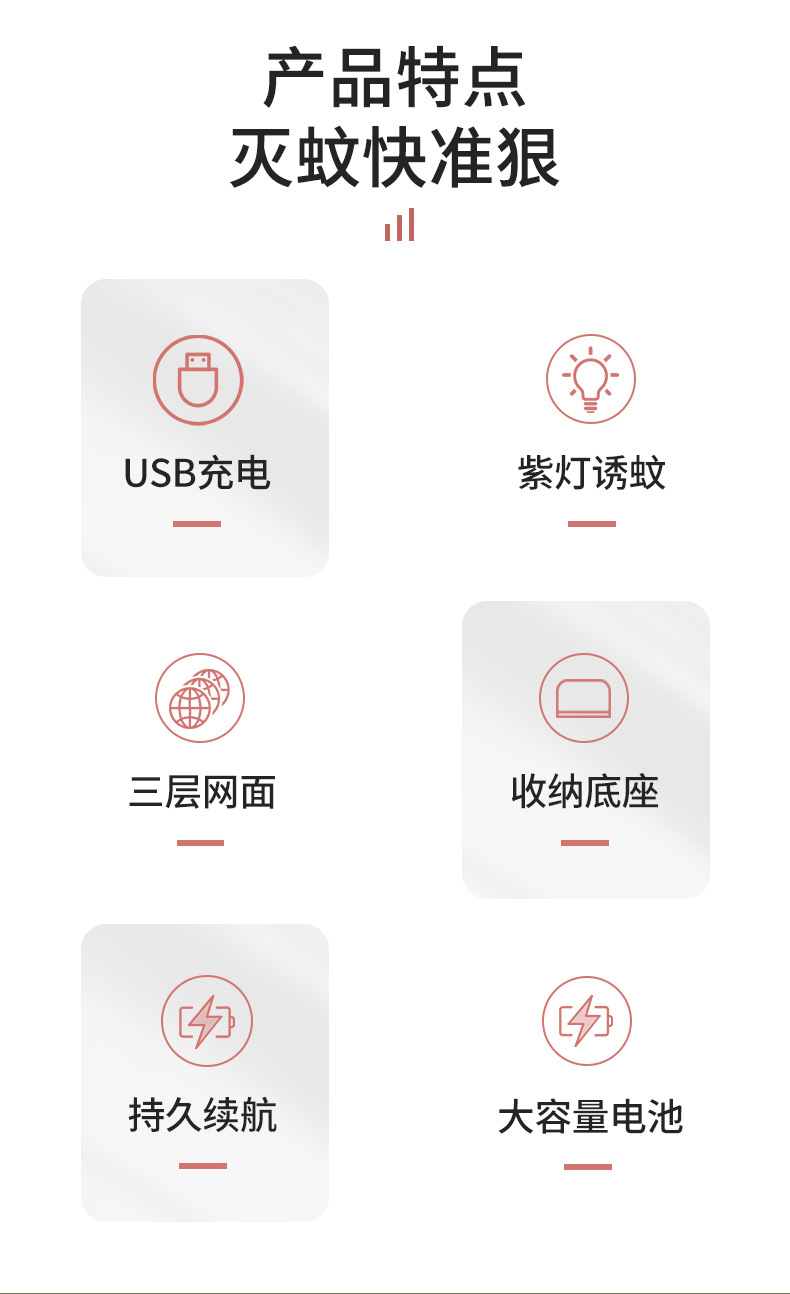 产品特点
灭蚊快准狠

USB充电

紫灯诱蚊

三层网面

收纳底座

持久续航

大容量电池