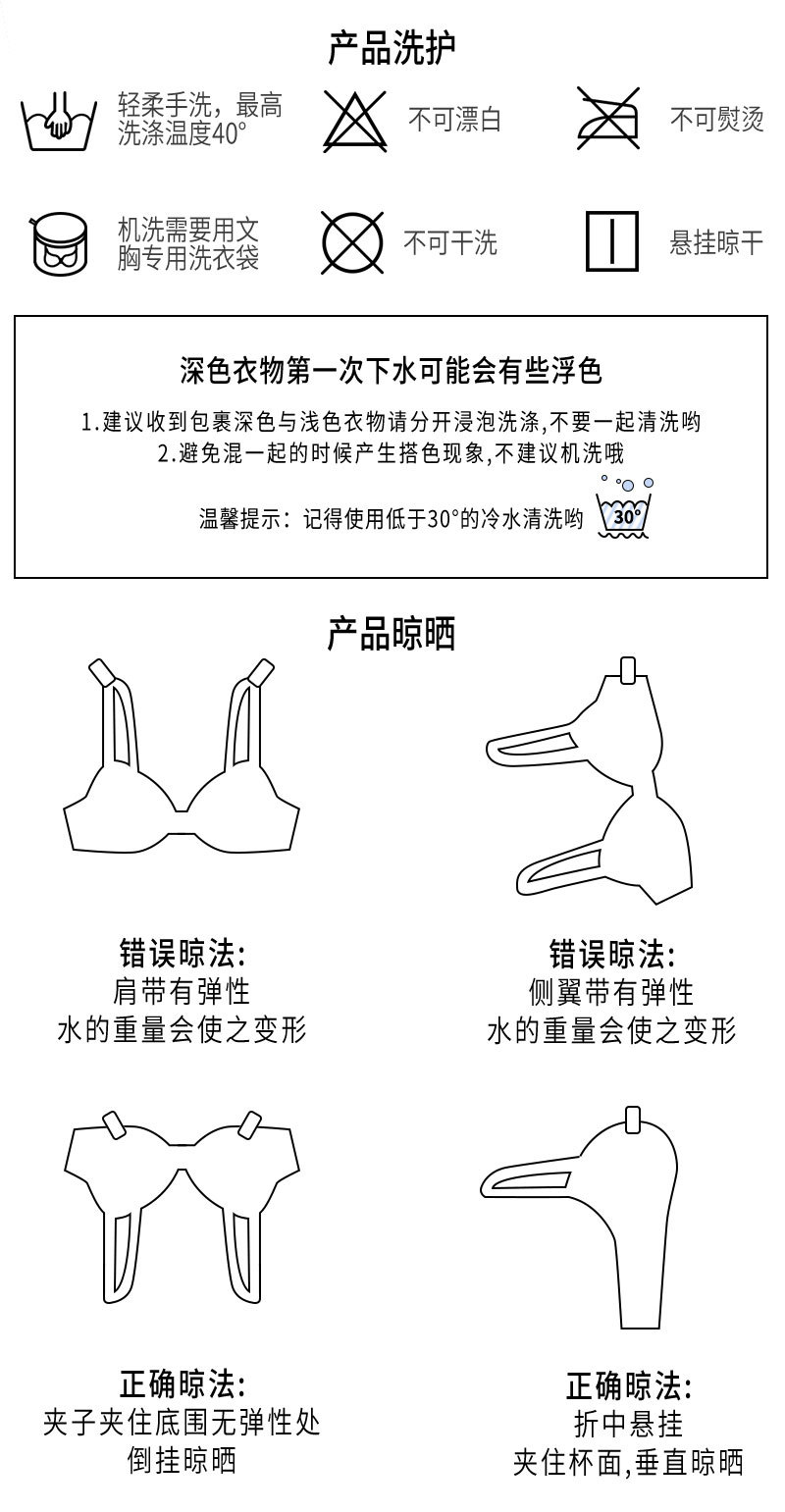 产品洗护

轻柔手洗，最高洗涤温度40°

不可漂白

不可熨烫

机洗需要用文胸专用洗衣袋

不可干洗

悬挂晾干

深色衣物第一次下水可能会有些浮色

1.建议收到包裹深色与浅色衣物请分开浸泡洗涤,不要一起清洗哟
2.避免混一起的时候产生搭色现象,不建议机洗哦

温馨提示：记得使用低于30°的冷水清洗哟 30°

产品晾晒

错误晾法:
肩带有弹性
水的重量会使之变形

错误晾法:
侧翼带有弹性
水的重量会使之变形

正确晾法:
夹子夹住底围无弹性处
倒挂晾晒

正确晾法:
折中悬挂
夹住杯面,垂直晾晒