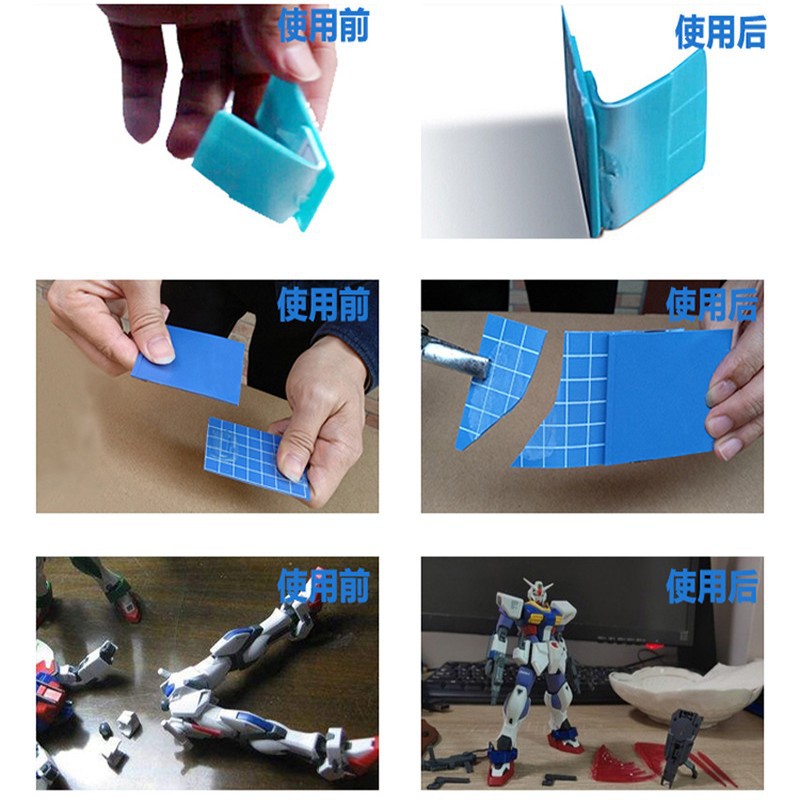 使用前

使用后

使用前

使用后

使用前

使用后