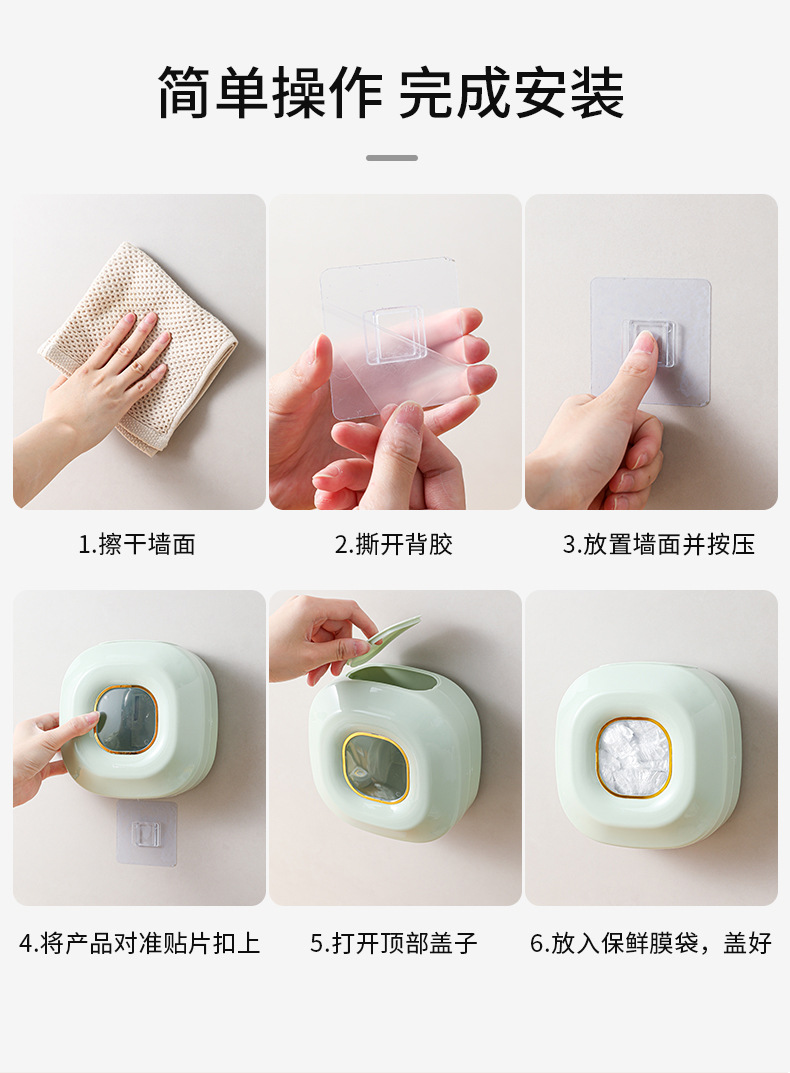 简单操作 完成安装

1.擦干墙面

2.撕开背胶

3.放置墙面并按压

4.将产品对准贴片扣上

5.打开顶部盖子

6.放入保鲜膜袋，盖好