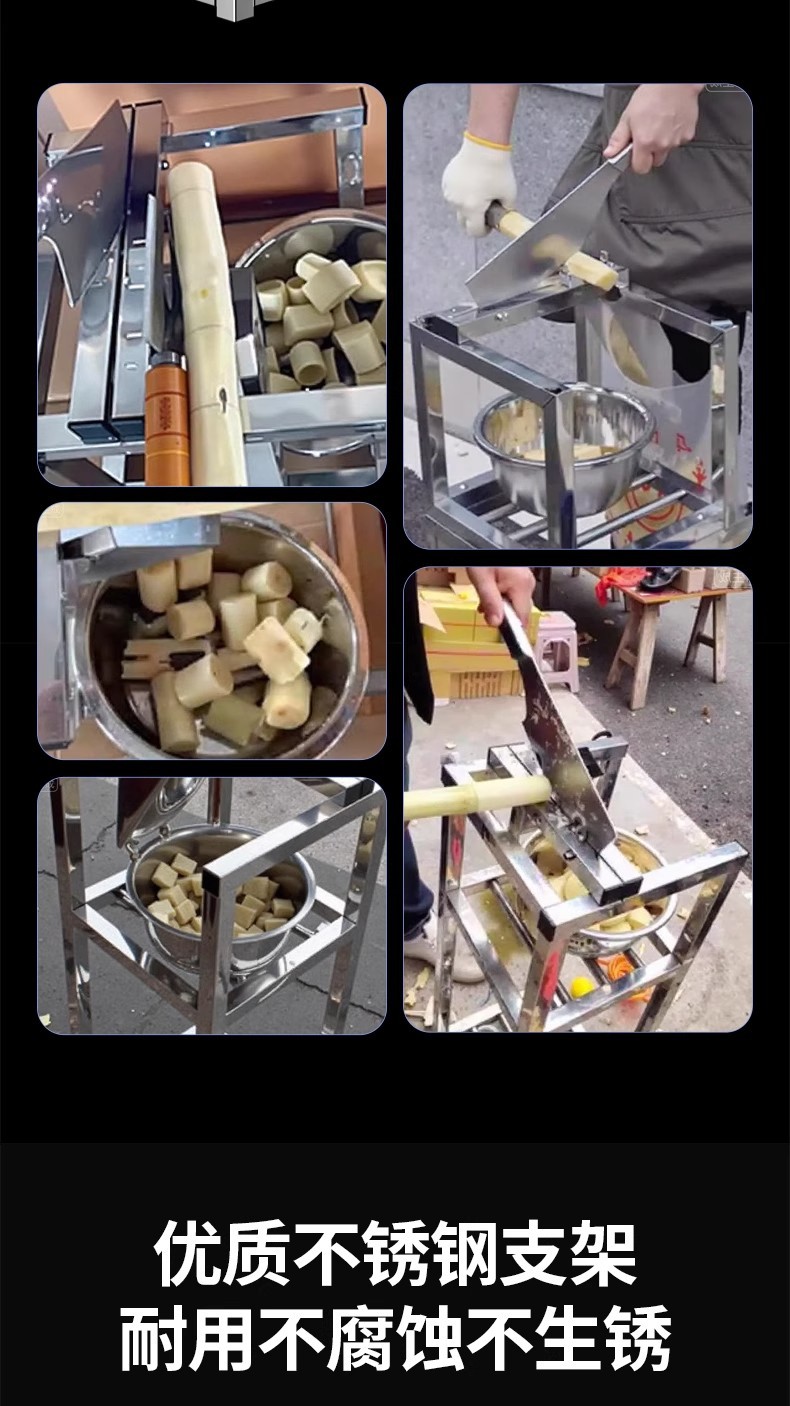 优质不锈钢支架
耐用不腐蚀不生锈