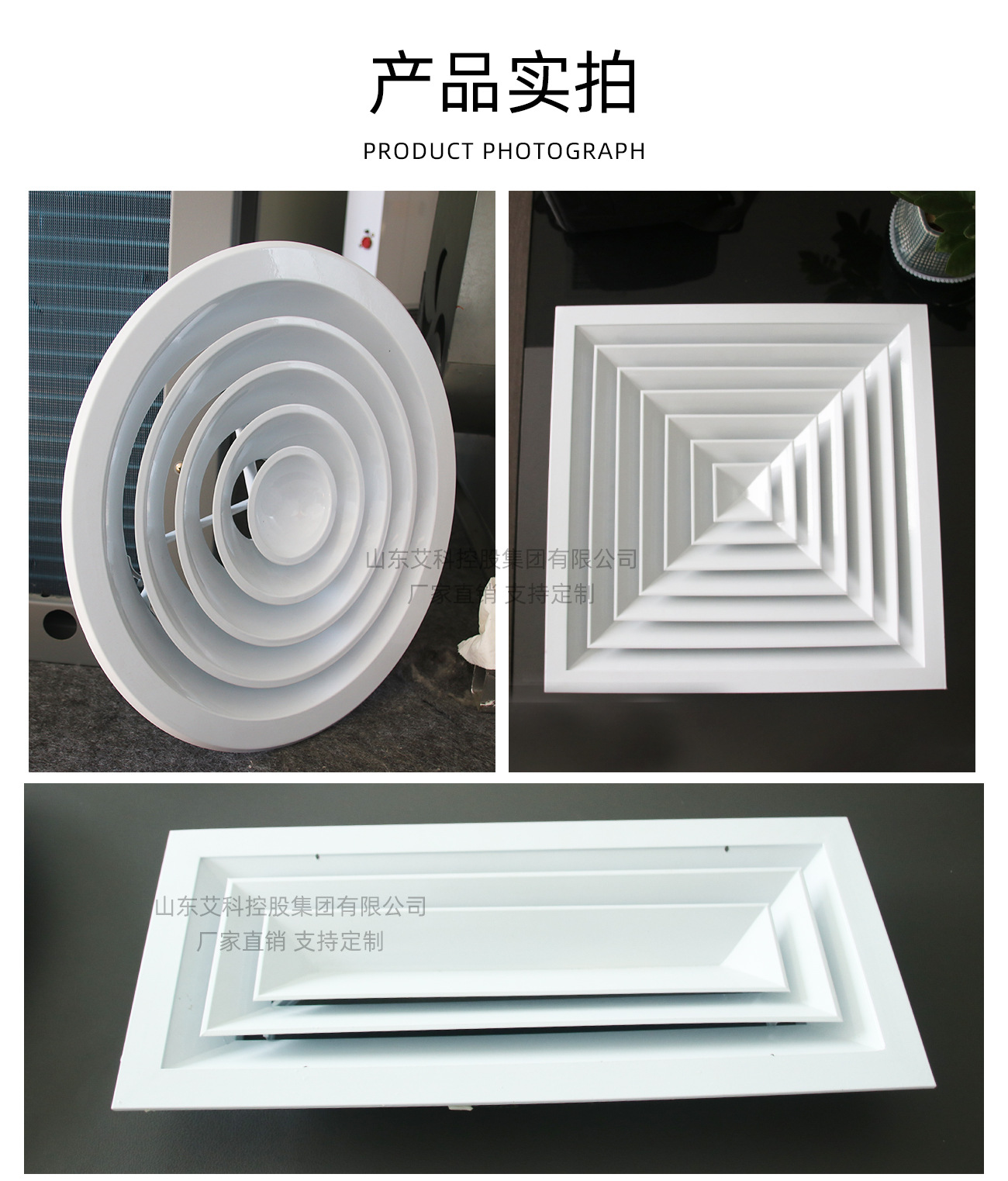 产品实拍

PRODUCT PHOTOGRAPH

山东艾科控股集团有限公司
厂家直销 支持定制

山东艾科控股集团有限公司
厂家直销 支持定制