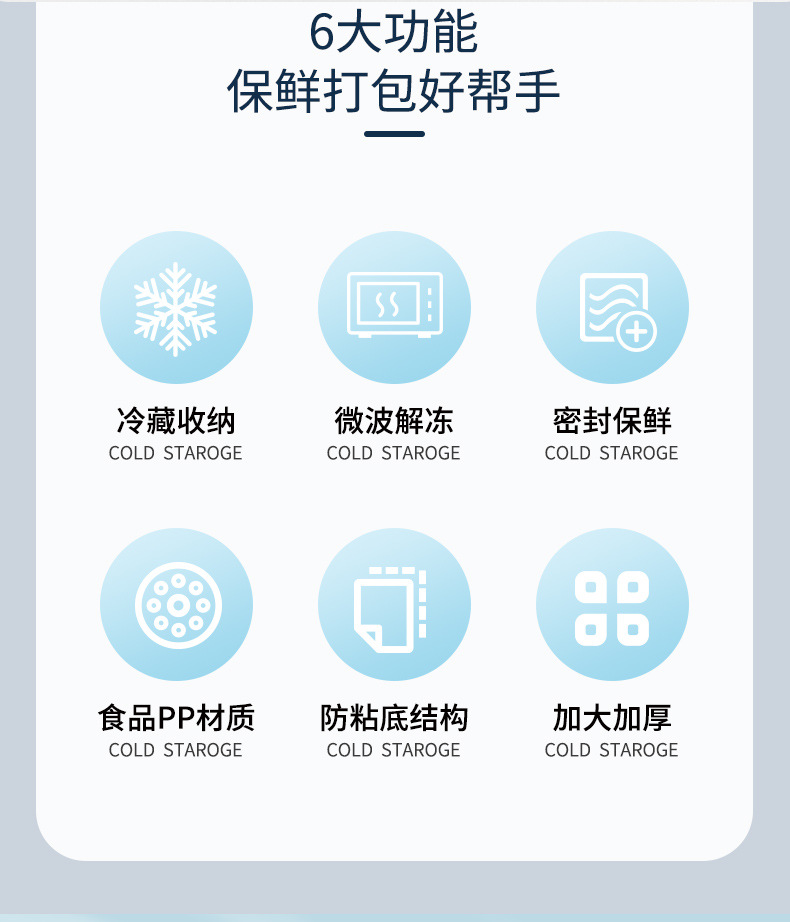 6大功能
保鲜打包好帮手

冷藏收纳
COLD STAROGE

微波解冻
COLD STAROGE

密封保鲜
COLD STAROGE

食品PP材质
COLD STAROGE

防粘底结构
COLD STAROGE

加大加厚
COLD STAROGE