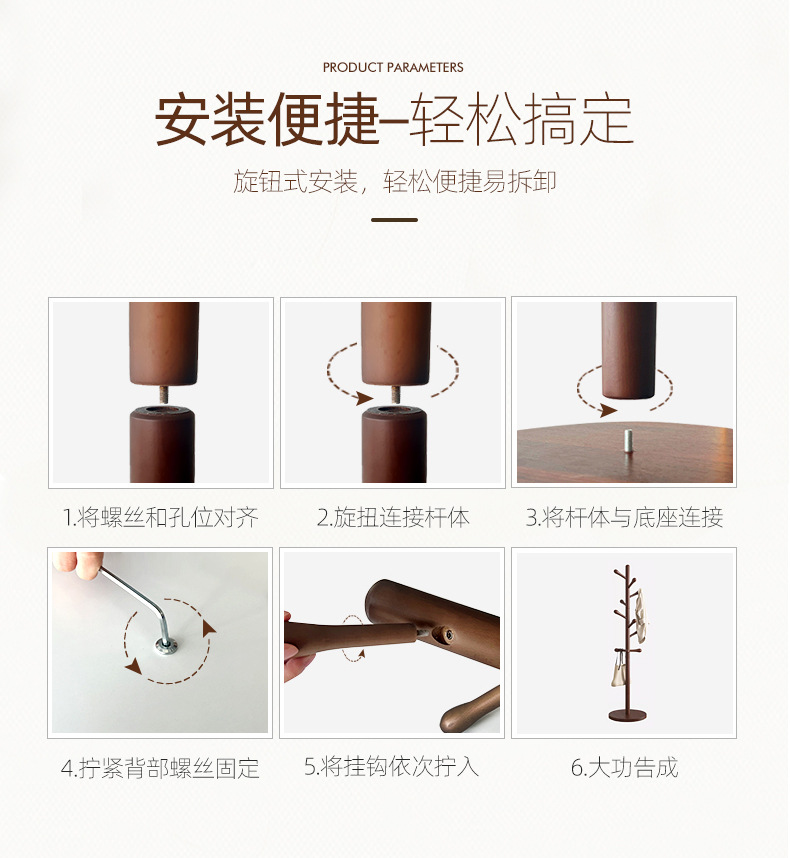 PRODUCT PARAMETERS

安装便捷–轻松搞定

旋钮式安装，轻松便捷易拆卸

1.将螺丝和孔位对齐

2.旋扭连接杆体

3.将杆体与底座连接

4.拧紧背部螺丝固定

5.将挂钩依次拧入

6.大功告成