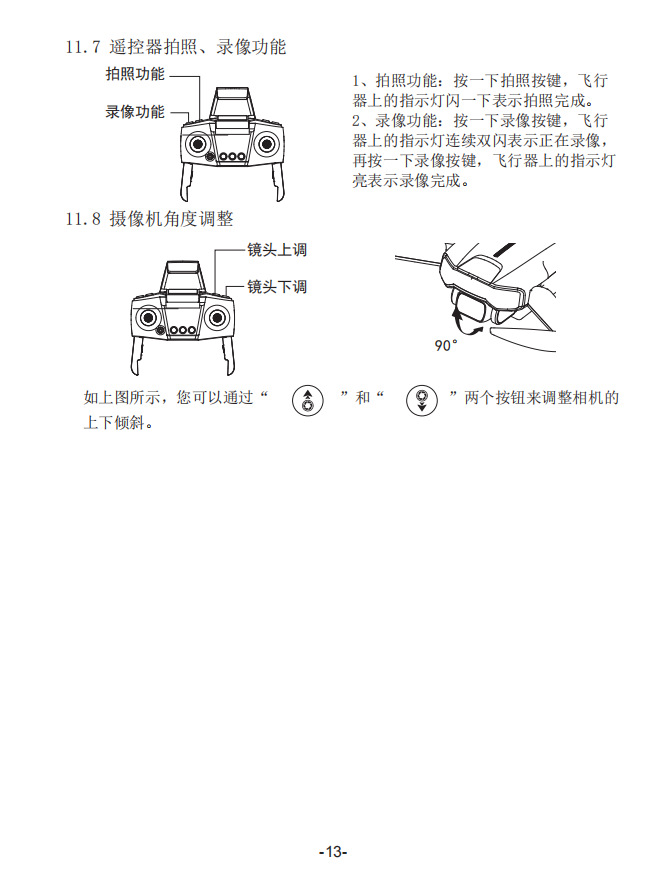 11.7 遥控器拍照、录像功能

拍照功能

录像功能

1、拍照功能：按一下拍照按键，飞行器上的指示灯闪一下表示拍照完成。
2、录像功能：按一下录像按键，飞行器上的指示灯连续双闪表示正在录像，再按一下录像按键，飞行器上的指示灯亮表示录像完成。

11.8 摄像机角度调整

镜头上调

镜头下调

90°

如上图所示，您可以通过“ ”和“ ”两个按钮来调整相机的上下倾斜。

-13-