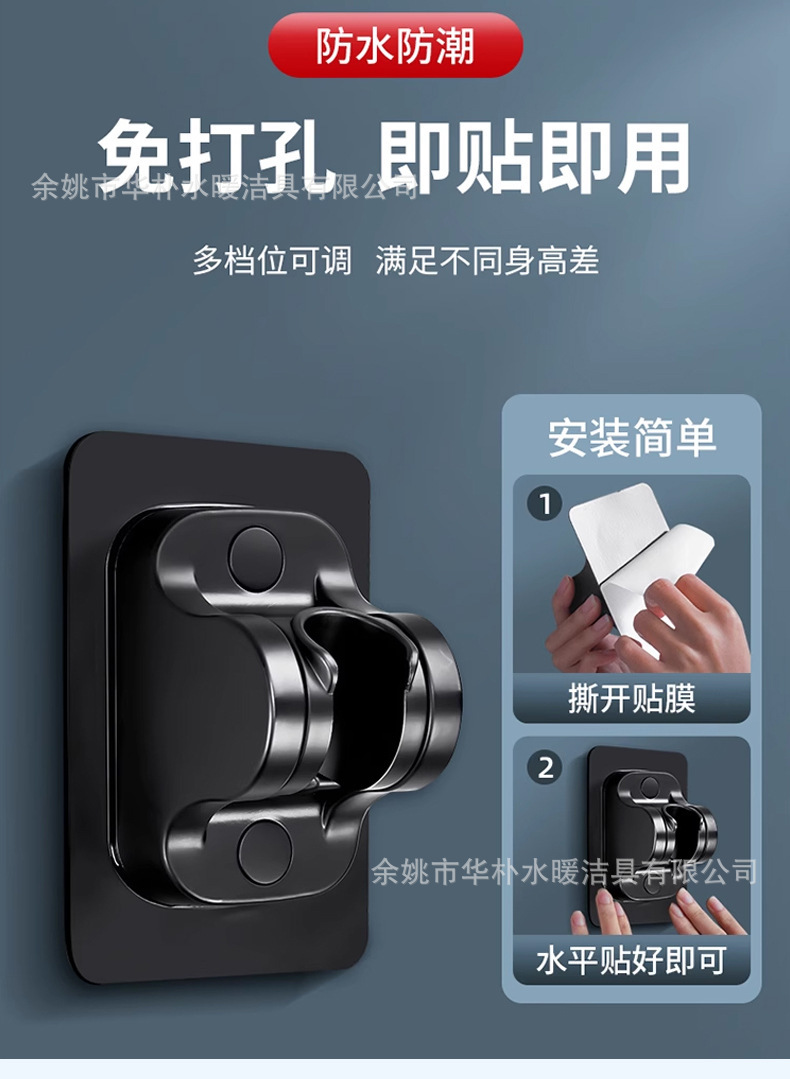 防水防潮

免打孔 即贴即用

余姚市华朴水暖洁具有限公司

多档位可调 满足不同身高差

安装简单

1

撕开贴膜

2

余姚市华朴水暖洁具有限公司

水平贴好即可