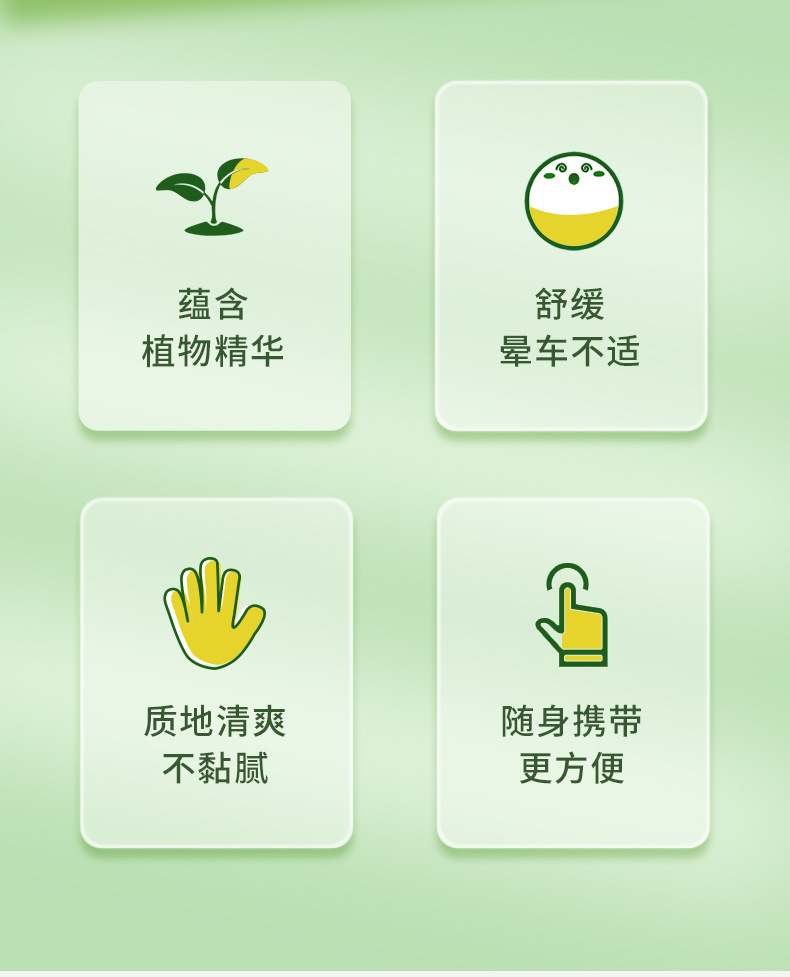 蕴含
植物精华

舒缓
晕车不适

质地清爽
不黏腻

随身携带
更方便