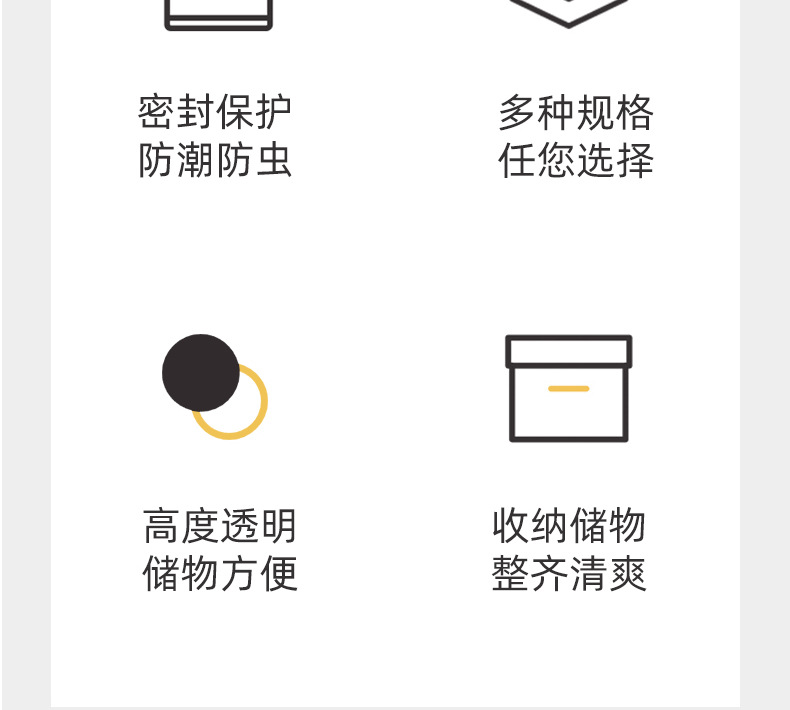 密封保护
防潮防虫

多种规格
任您选择

高度透明
储物方便

收纳储物
整齐清爽