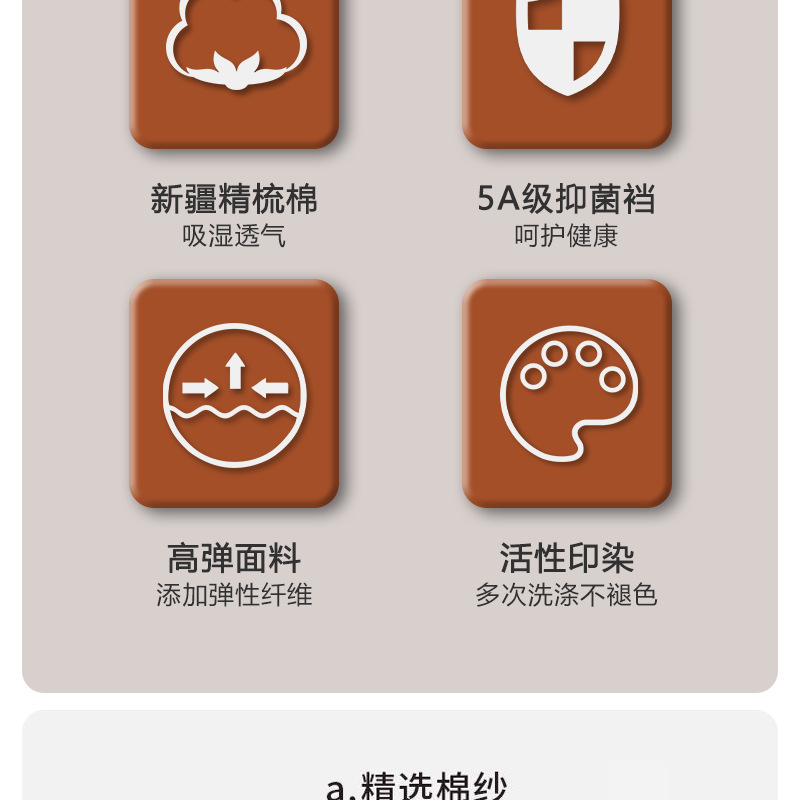 新疆精梳棉
吸湿透气

5A级抑菌裆
呵护健康

高弹面料
添加弹性纤维

活性印染
多次洗涤不褪色

a.精选棉纱