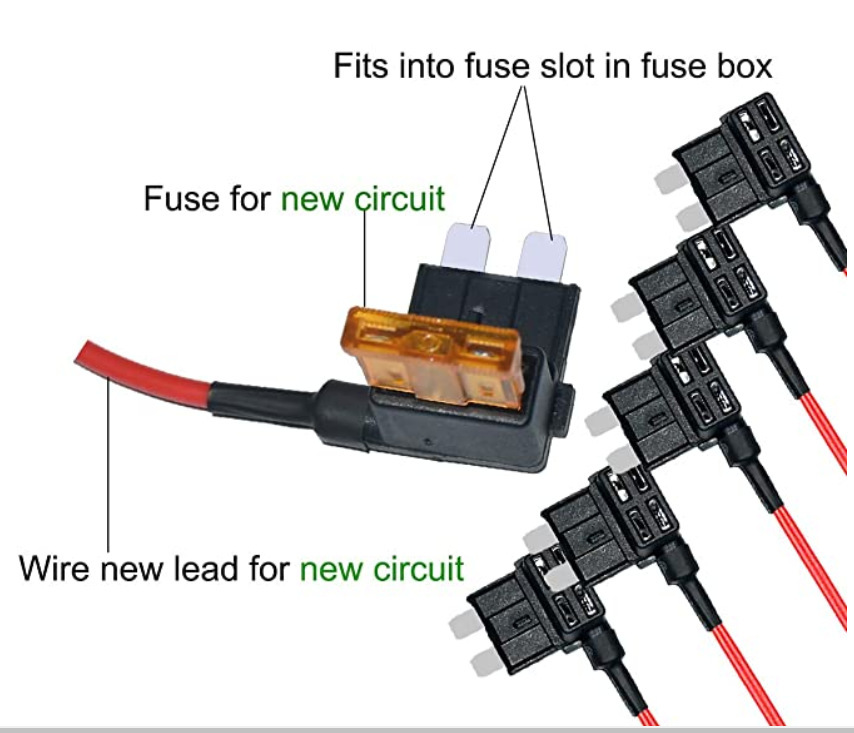 Fits into fuse slot in fuse box

Fuse for new circuit

Wire new lead for new circuit