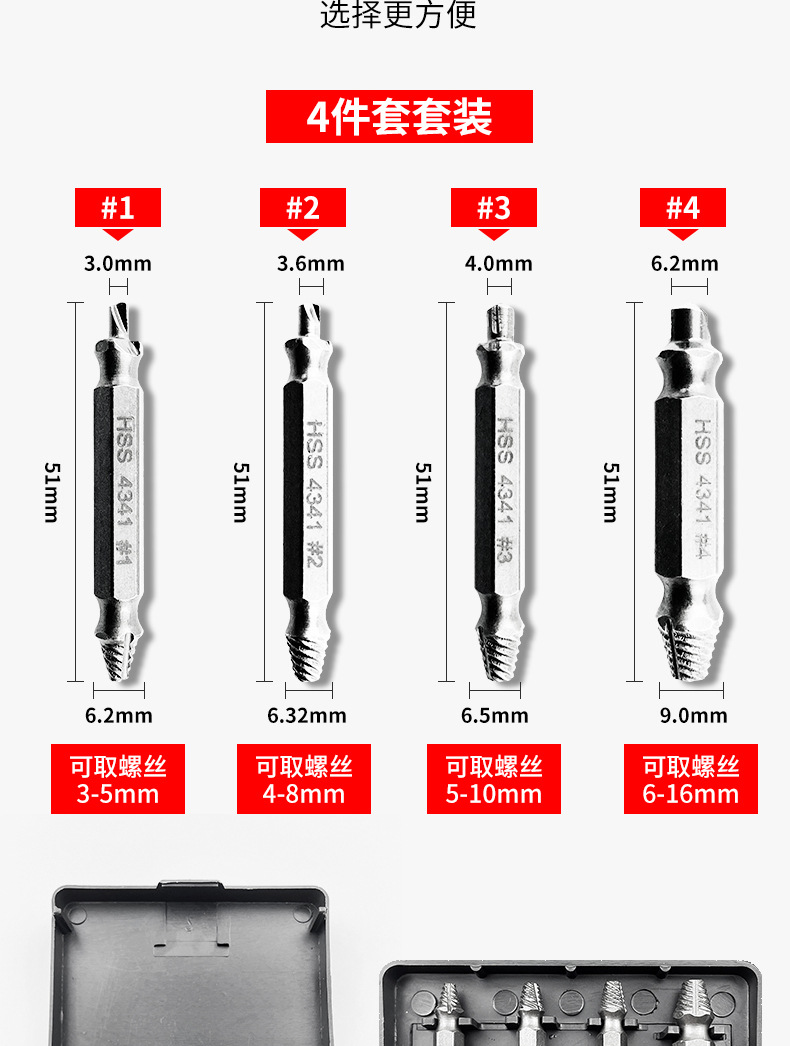 选择更方便

4件套套装

#1

3.0mm

51mm

HSS 4341 #1

6.2mm

可取螺丝 3-5mm

#2

3.6mm

51mm

HSS 4341 #2

6.32mm

可取螺丝 4-8mm

#3

4.0mm

51mm

HSS 4341 #3

6.5mm

可取螺丝 5-10mm

#4

6.2mm

51mm

HSS 4341 #4

9.0mm

可取螺丝 6-16mm