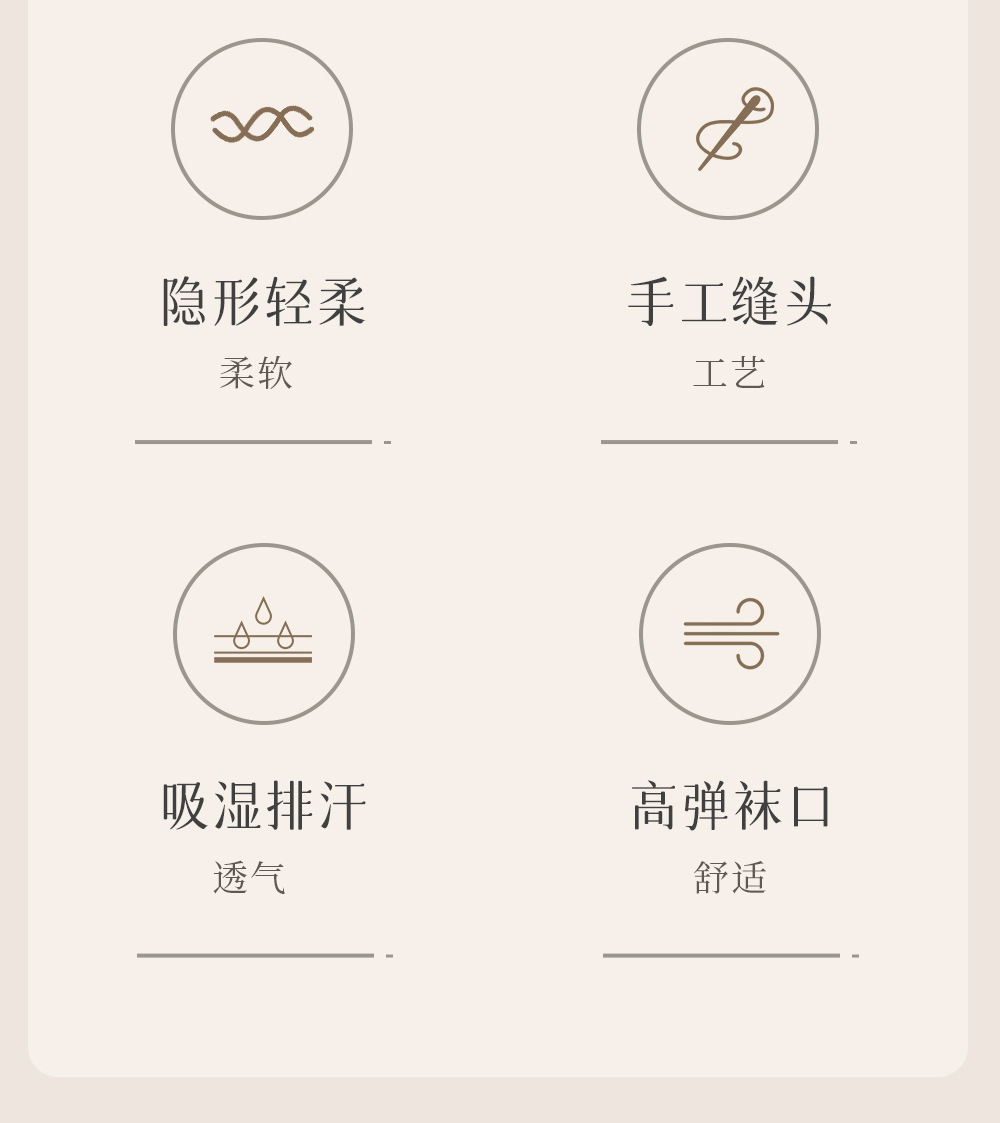 隐形轻柔
柔软

手工缝头
工艺

吸湿排汗
透气

高弹袜口
舒适