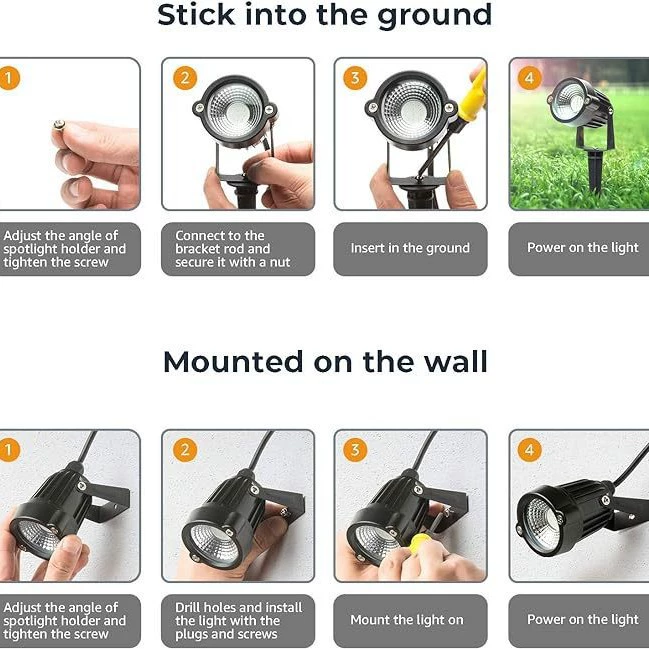 Stick into the ground

1
Adjust the angle of spotlight holder and tighten the screw

2
Connect to the bracket rod and secure it with a nut

3
Insert in the ground

4
Power on the light

Mounted on the wall

1
Adjust the angle of spotlight holder and tighten the screw

2
Drill holes and install the light with the plugs and screws

3
Mount the light on

4
Power on the light