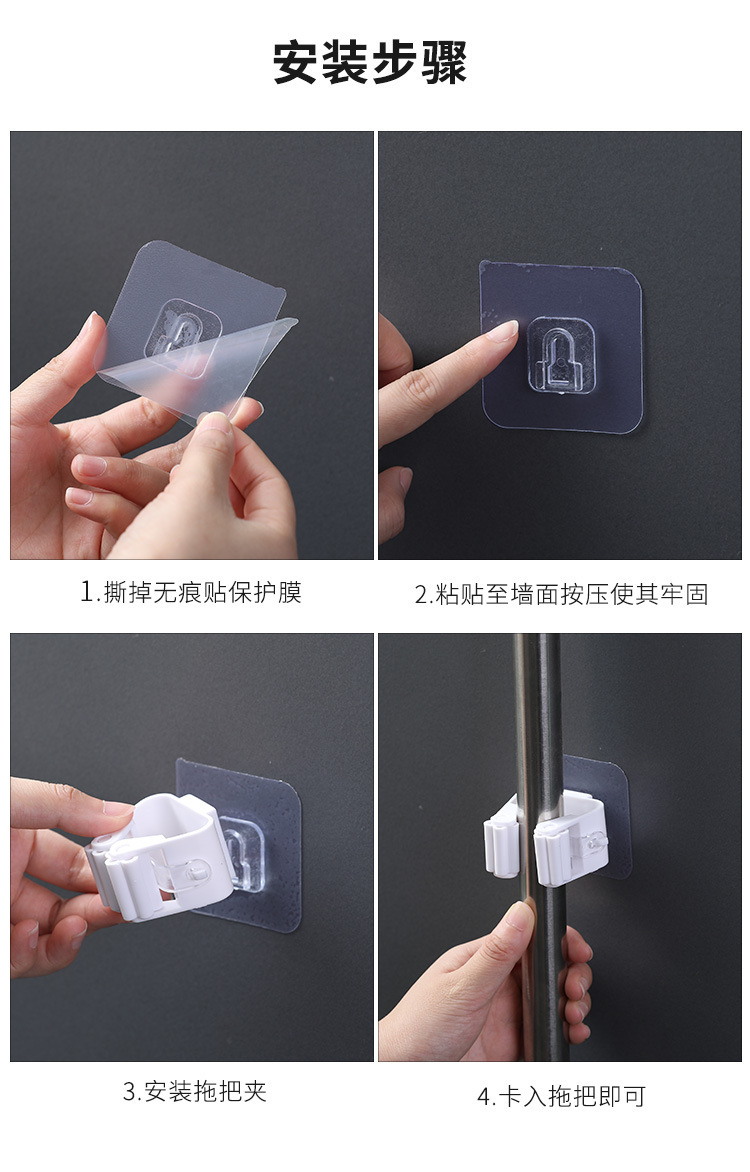 安装步骤

1.撕掉无痕贴保护膜

2.粘贴至墙面按压使其牢固

3.安装拖把夹

4.卡入拖把即可