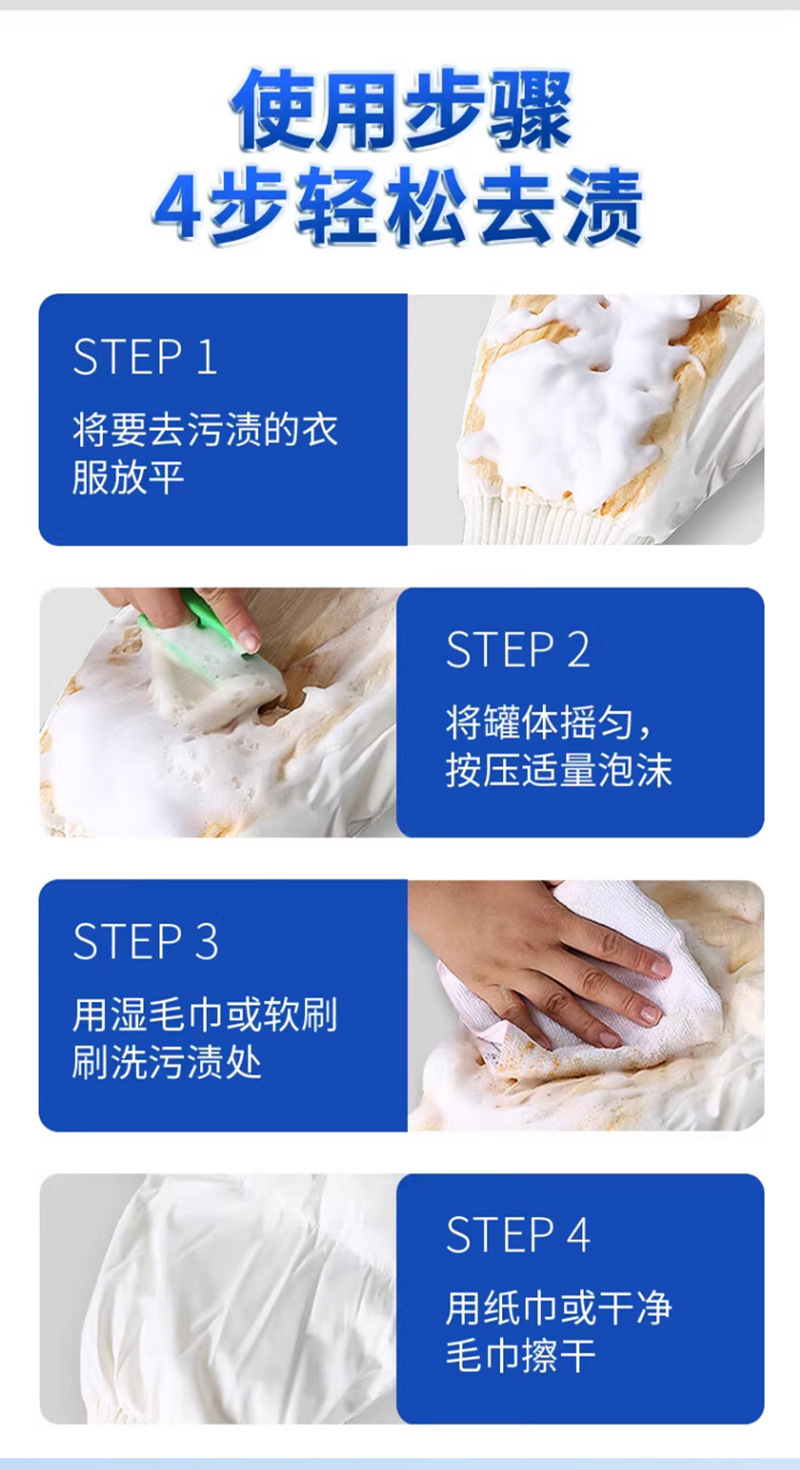 使用步骤
4步轻松去渍

STEP 1
将要去污渍的衣服放平

STEP 2
将罐体摇匀，按压适量泡沫

STEP 3
用湿毛巾或软刷刷洗污渍处

STEP 4
用纸巾或干净毛巾擦干