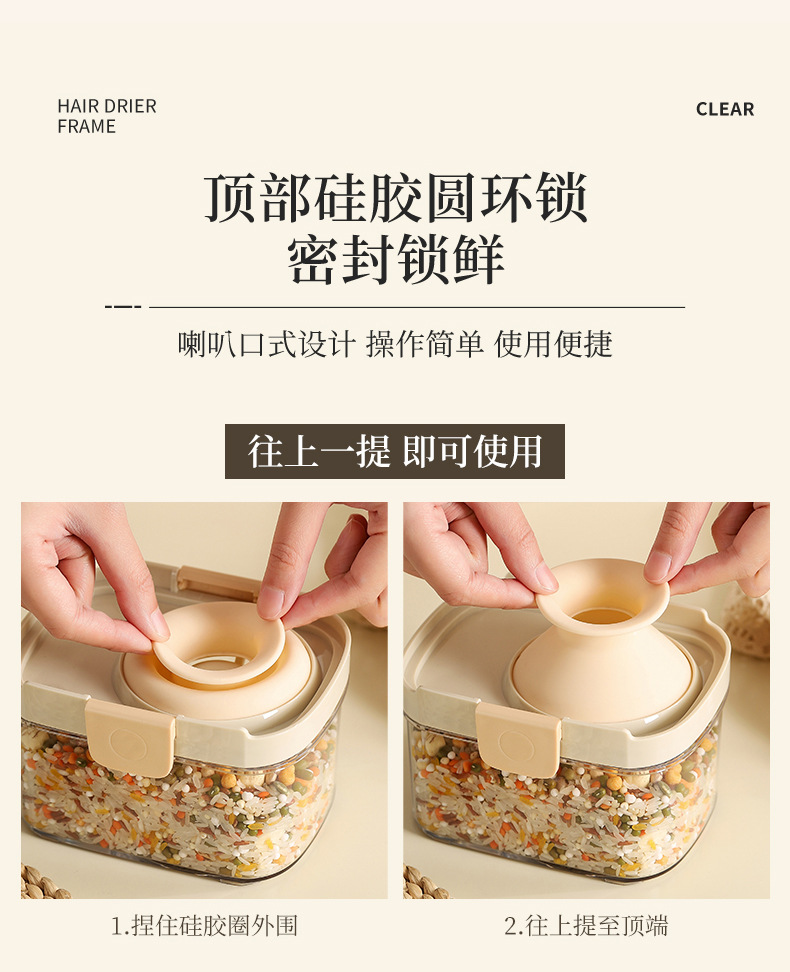 HAIR DRIER
FRAME

CLEAR

顶部硅胶圆环锁
密封锁鲜

喇叭口式设计 操作简单 使用便捷

往上一提 即可使用

1.捏住硅胶圈外围

2.往上提至顶端