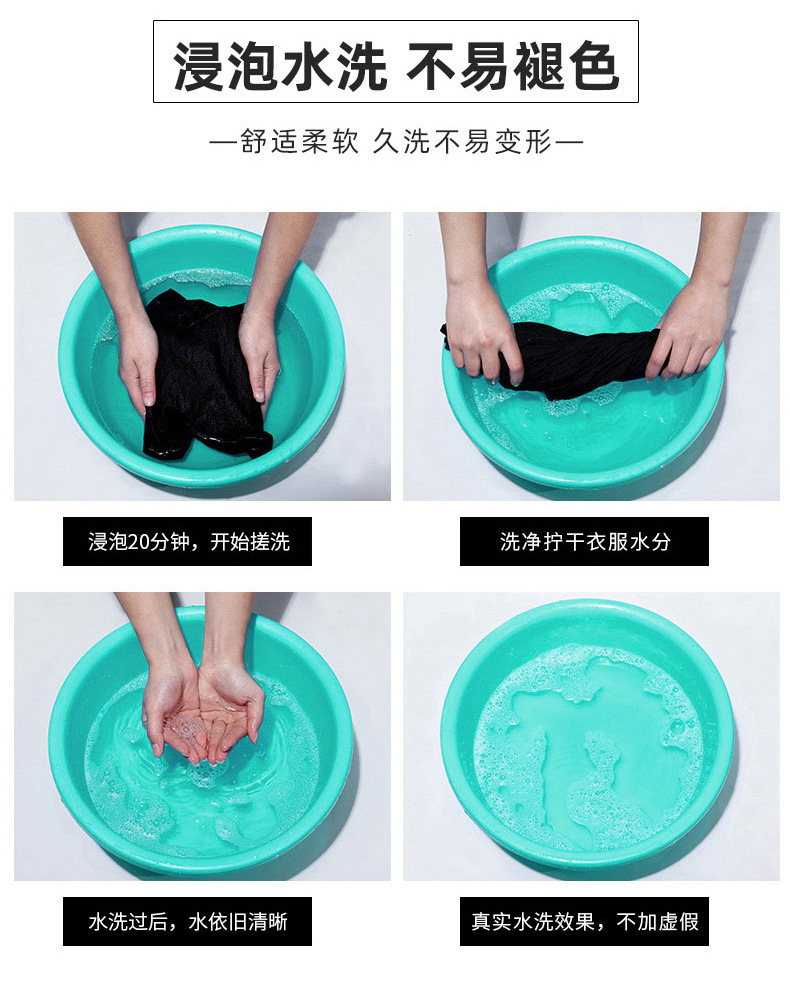 浸泡水洗 不易褪色

—舒适柔软 久洗不易变形—

浸泡20分钟，开始搓洗

洗净拧干衣服水分

水洗过后，水依旧清晰

真实水洗效果，不加虚假