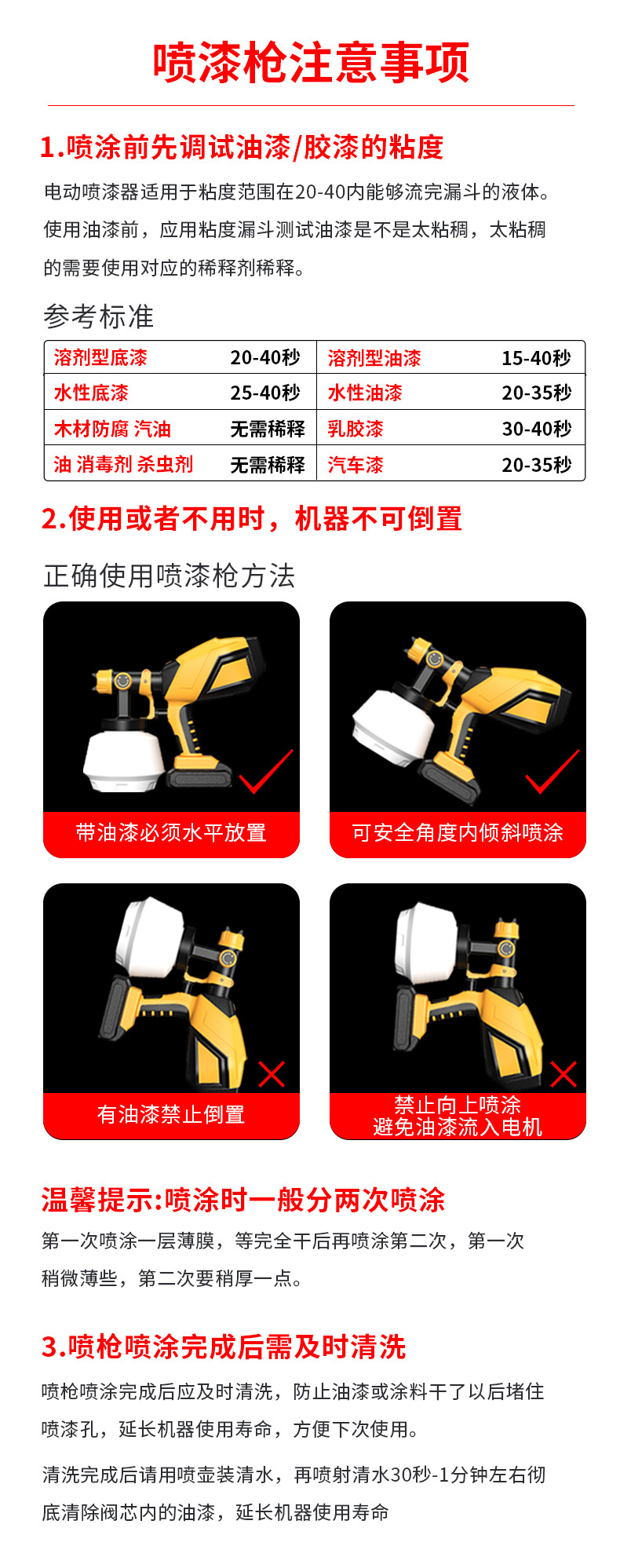 喷漆枪注意事项

1.喷涂前先调试油漆/胶漆的粘度

电动喷漆器适用于粘度范围在20-40内能够流完漏斗的液体。使用油漆前，应用粘度漏斗测试油漆是不是太粘稠，太粘稠的需要使用对应的稀释剂稀释。

参考标准

| 溶剂型底漆 | 20-40秒 | 溶剂型油漆 | 15-40秒 |
|---|---|---|---|
| 水性底漆 | 25-40秒 | 水性油漆 | 20-35秒 |
| 木材防腐 汽油 | 无需稀释 | 乳胶漆 | 30-40秒 |
| 油 消毒剂 杀虫剂 | 无需稀释 | 汽车漆 | 20-35秒 |

2.使用或者不用时，机器不可倒置

正确使用喷漆枪方法

带油漆必须水平放置

可安全角度内倾斜喷涂

有油漆禁止倒置

禁止向上喷涂
避免油漆流入电机

温馨提示:喷涂时一般分两次喷涂

第一次喷涂一层薄膜，等完全干后再喷涂第二次，第一次稍微薄些，第二次要稍厚一点。

3.喷枪喷涂完成后需及时清洗

喷枪喷涂完成后应及时清洗，防止油漆或涂料干了以后堵住喷漆孔，延长机器使用寿命，方便下次使用。

清洗完成后请用喷壶装清水，再喷射清水30秒-1分钟左右彻底清除阀芯内的油漆，延长机器使用寿命