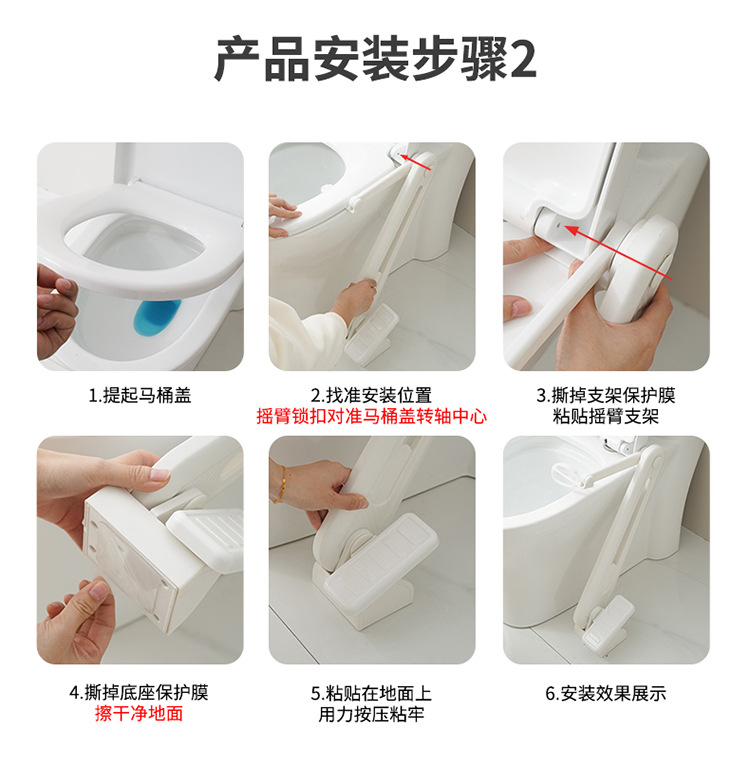 产品安装步骤2

1.提起马桶盖

2.找准安装位置
摇臂锁扣对准马桶盖转轴中心

3.撕掉支架保护膜
粘贴摇臂支架

4.撕掉底座保护膜
擦干净地面

5.粘贴在地面上
用力按压粘牢

6.安装效果展示