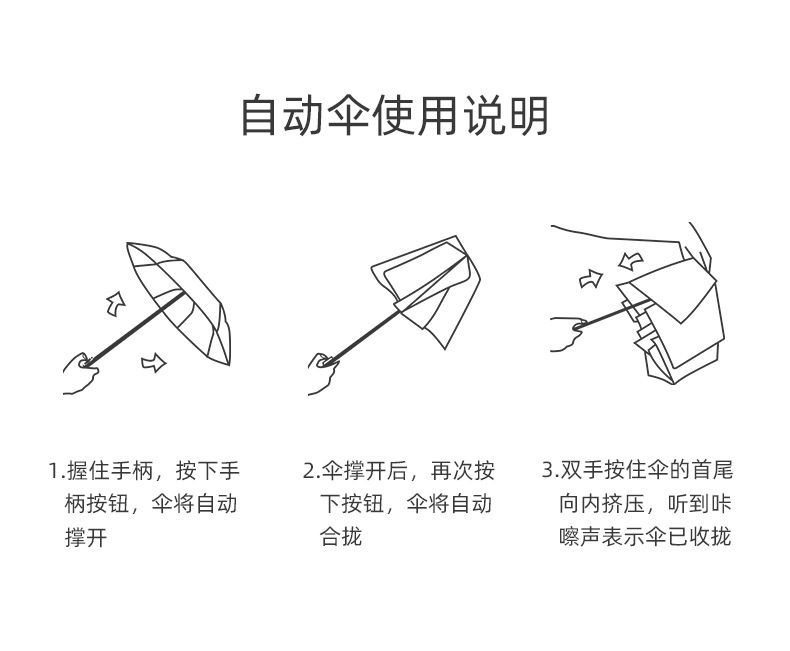 自动伞使用说明

1.握住手柄，按下手柄按钮，伞将自动撑开

2.伞撑开后，再次按下按钮，伞将自动合拢

3.双手按住伞的首尾向内挤压，听到咔嚓声表示伞已收拢