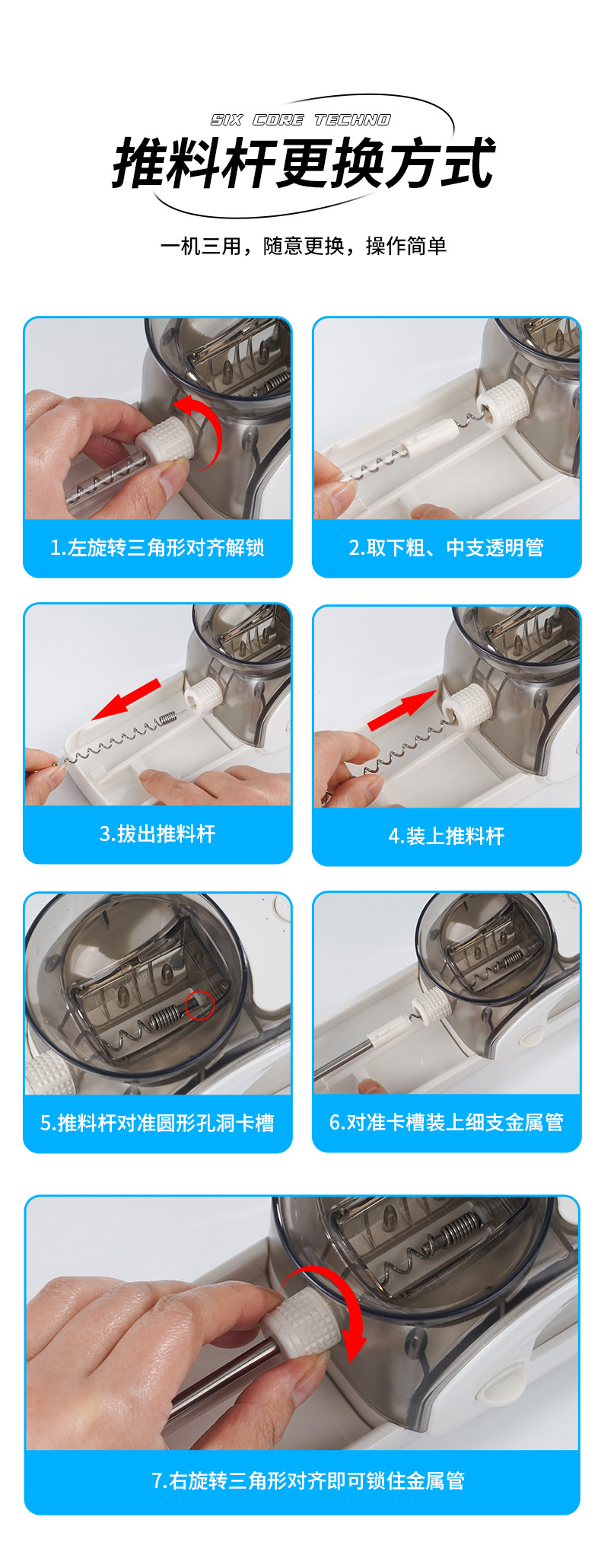 SIX CORE TECHNO

推料杆更换方式

一机三用，随意更换，操作简单

1.左旋转三角形对齐解锁

2.取下粗、中支透明管

3.拔出推料杆

4.装上推料杆

5.推料杆对准圆形孔洞卡槽

6.对准卡槽装上细支金属管

7.右旋转三角形对齐即可锁住金属管