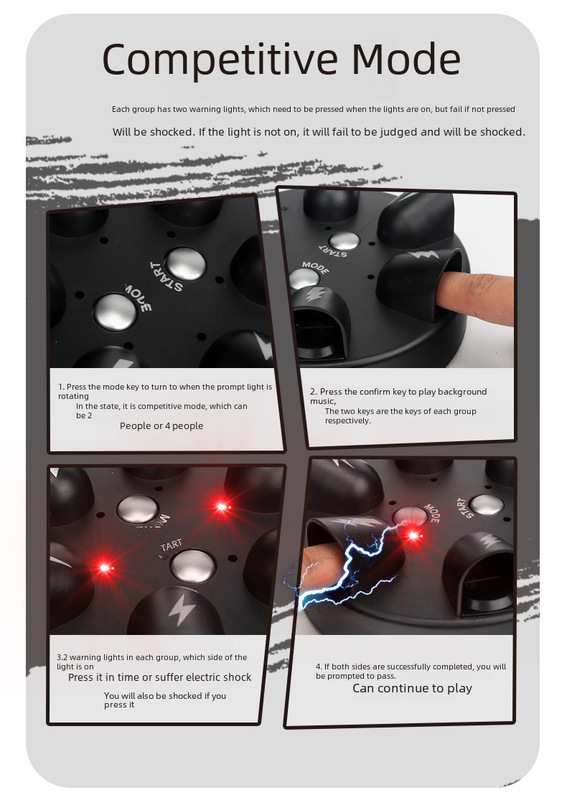 Competitive Mode

Each group has two warning lights, which need to be pressed when the lights are on, but fail if not pressed

Will be shocked. If the light is not on, it will fail to be judged and will be shocked.

START

MODE

START

MODE

1. Press the mode key to turn to when the prompt light is rotating
In the state, it is competitive mode, which can be 2
People or 4 people

2. Press the confirm key to play background music,
The two keys are the keys of each group respectively.

TART

MODE

START

3.2 warning lights in each group, which side of the light is on
Press it in time or suffer electric shock
You will also be shocked if you press it

4. If both sides are successfully completed, you will be prompted to pass.
Can continue to play