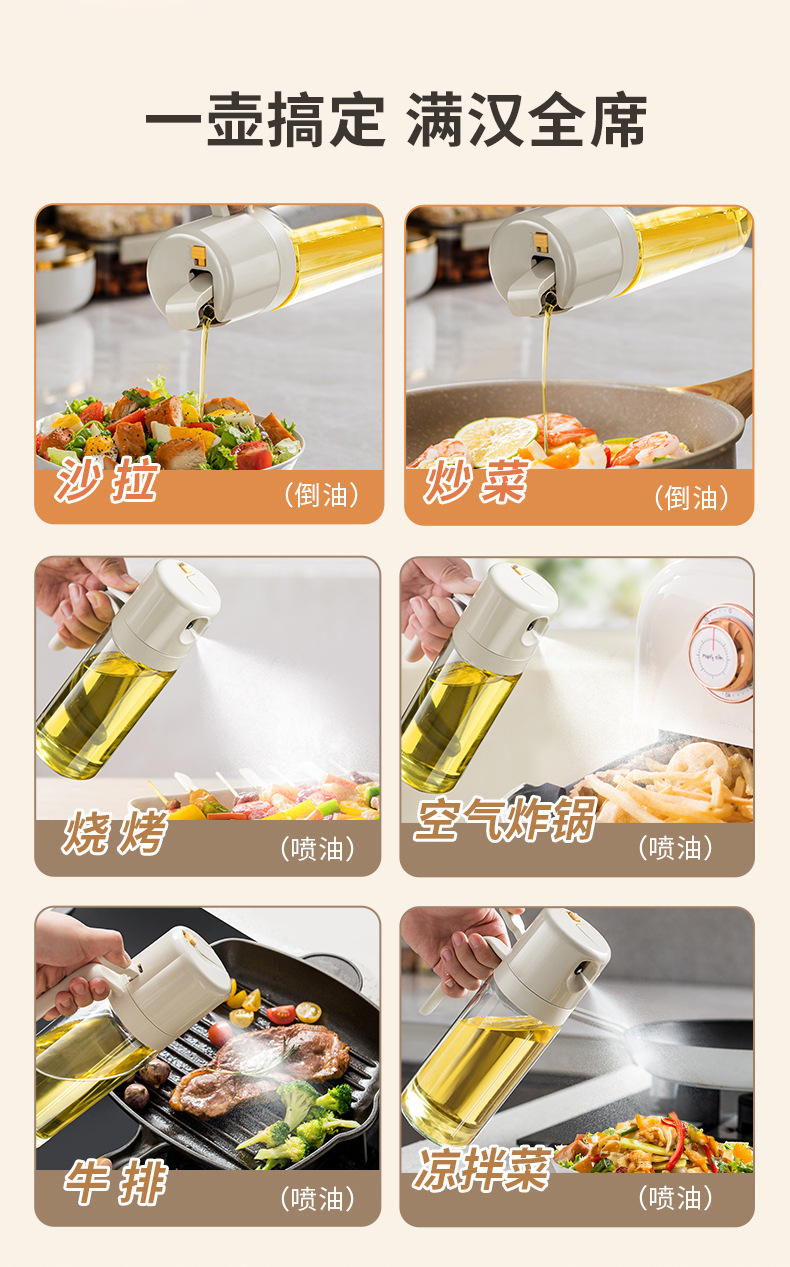 一壶搞定 满汉全席

沙拉 （倒油）

炒菜 （倒油）

烧烤 （喷油）

空气炸锅 （喷油）

牛排 （喷油）

凉拌菜 （喷油）