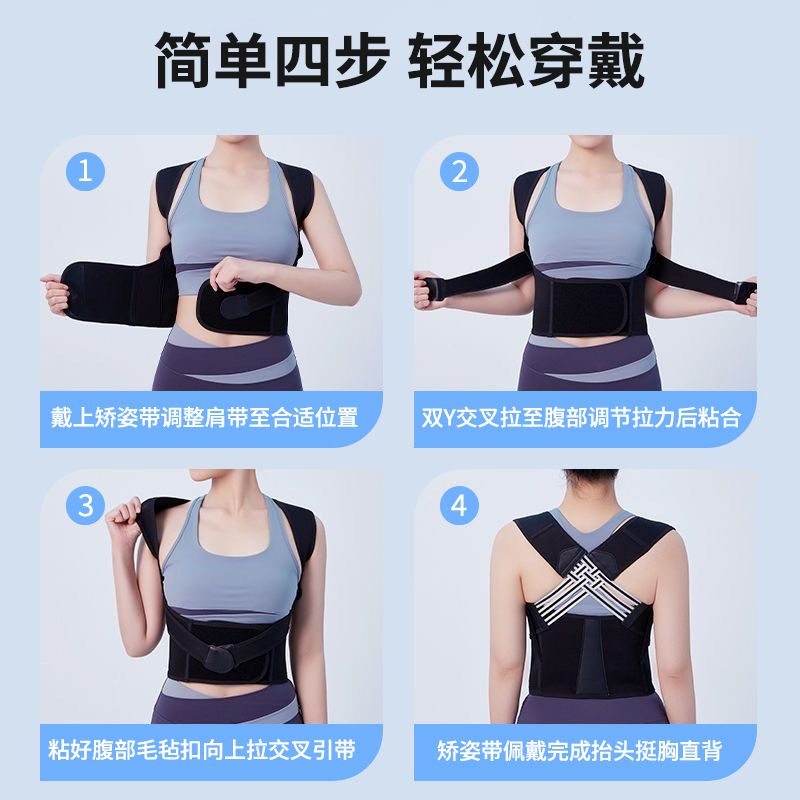 简单四步 轻松穿戴

1

戴上矫姿带调整肩带至合适位置

2

双Y交叉拉至腹部调节拉力后粘合

3

粘好腹部毛毡扣向上拉交叉引带

4

矫姿带佩戴完成抬头挺胸直背