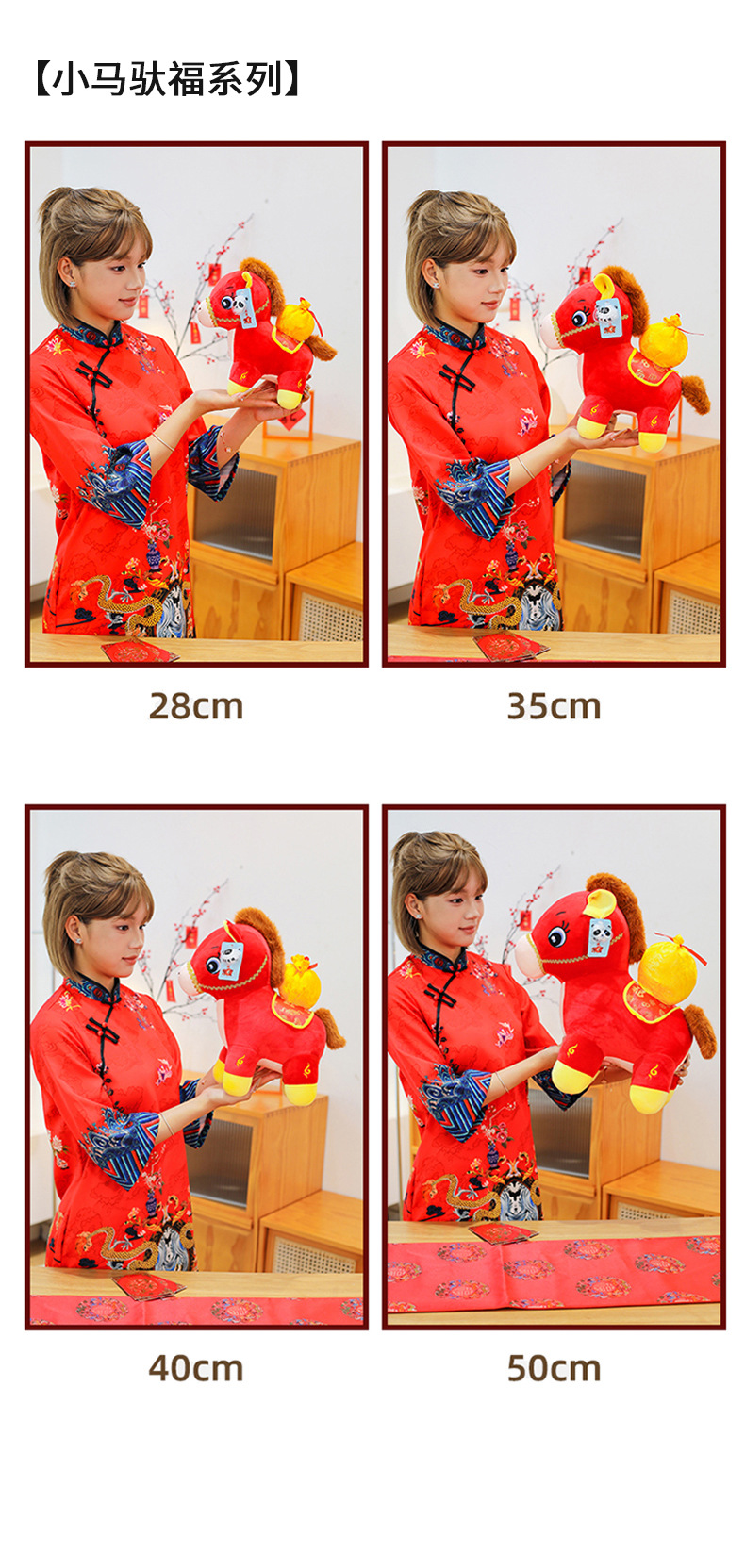 【小马驮福系列】

28cm

35cm

40cm

50cm