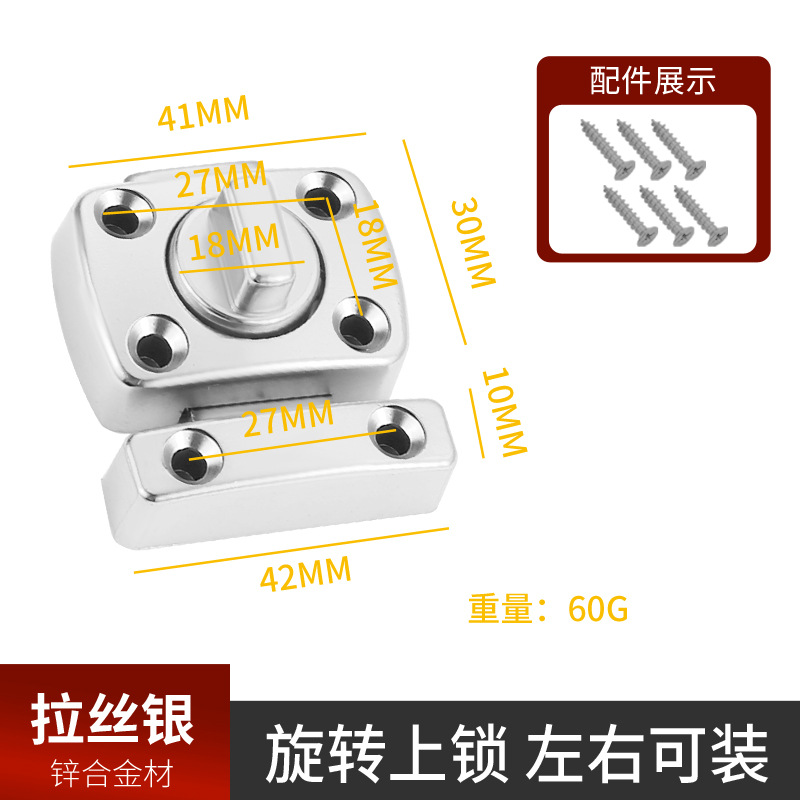 41MM

27MM

18MM

18MM

30MM

10MM

27MM

42MM

配件展示

重量：60G

拉丝银
锌合金材

旋转上锁 左右可装