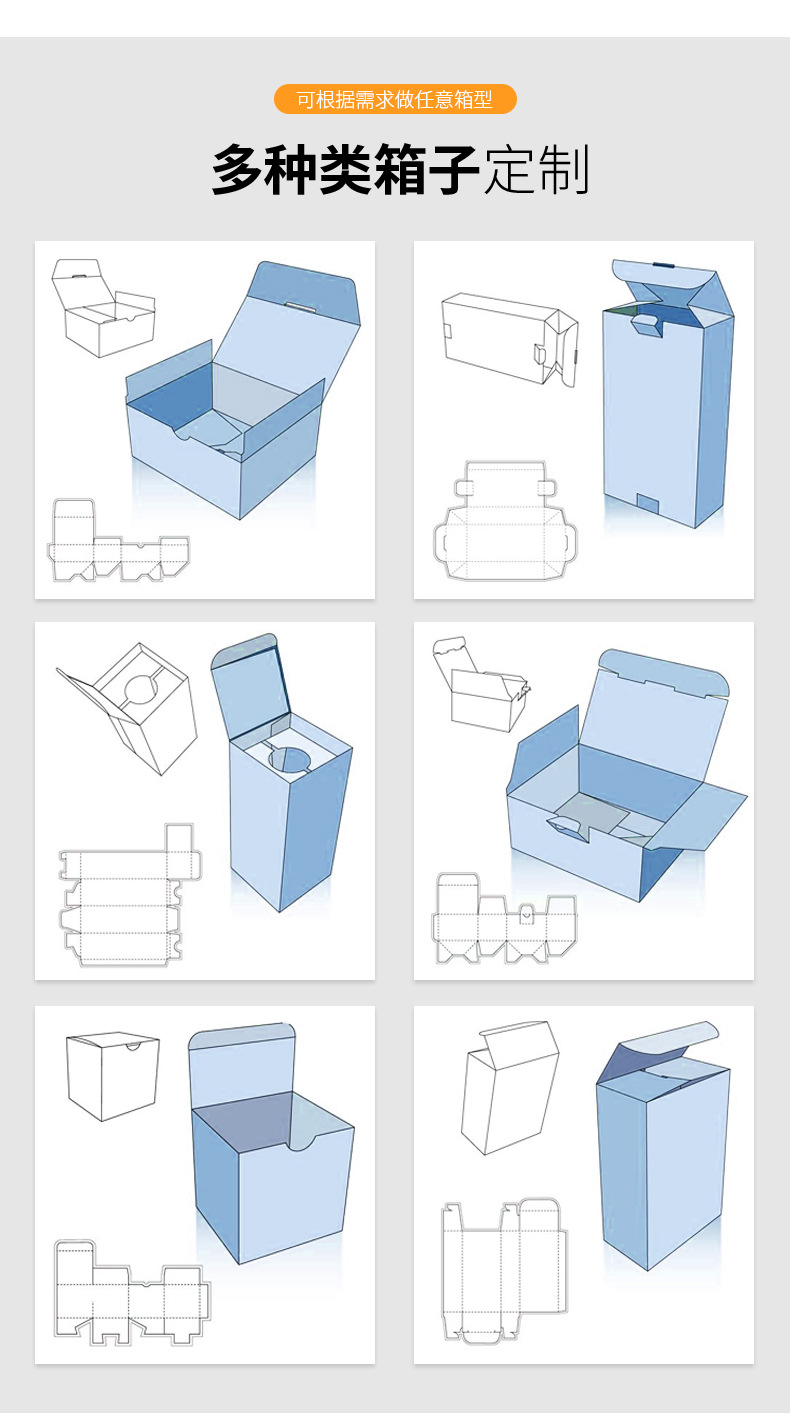 可根据需求做任意箱型

多种类箱子定制