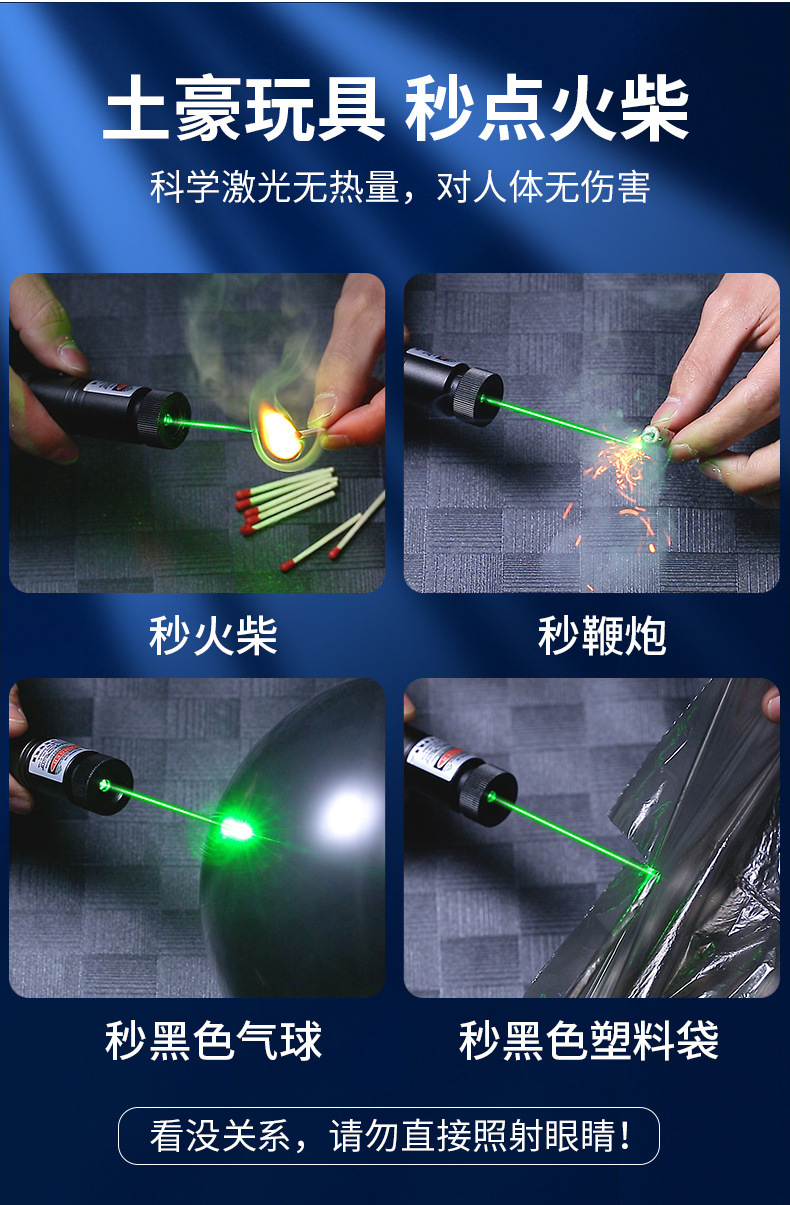 土豪玩具 秒点火柴

科学激光无热量，对人体无伤害

秒火柴

秒鞭炮

秒黑色气球

秒黑色塑料袋

看没关系，请勿直接照射眼睛！