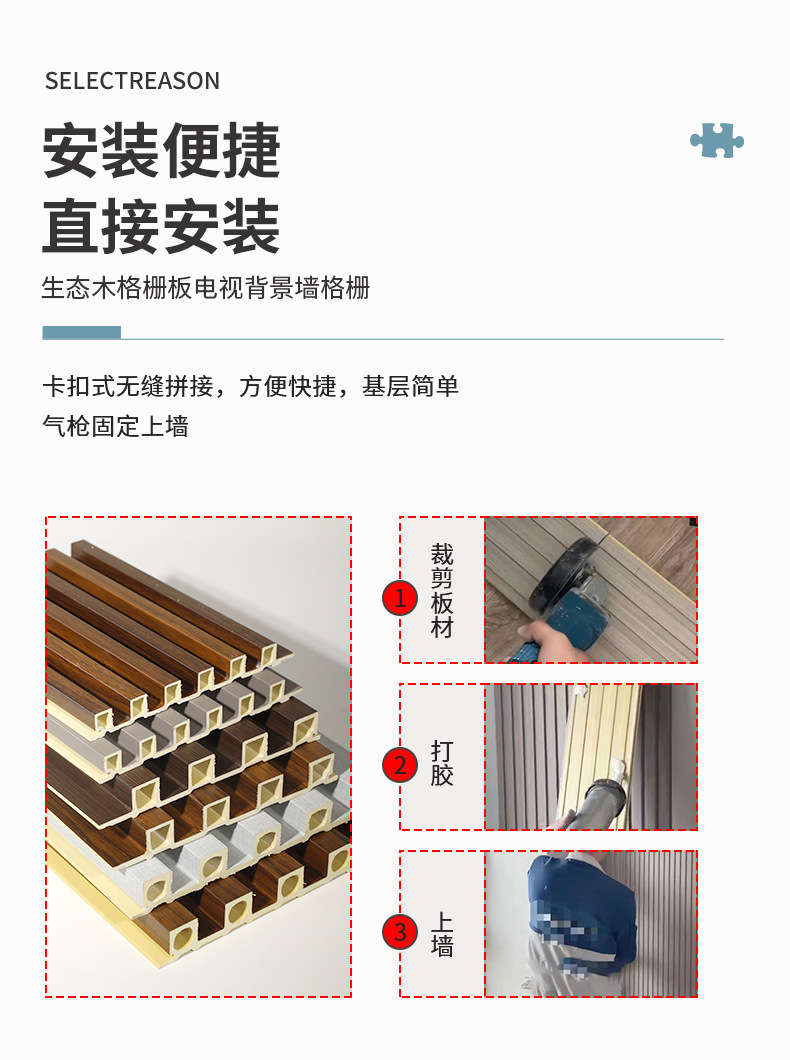 SELECTREASON

安装便捷
直接安装

生态木格栅板电视背景墙格栅

卡扣式无缝拼接，方便快捷，基层简单
气枪固定上墙

1 裁剪板材

2 打胶

3 上墙