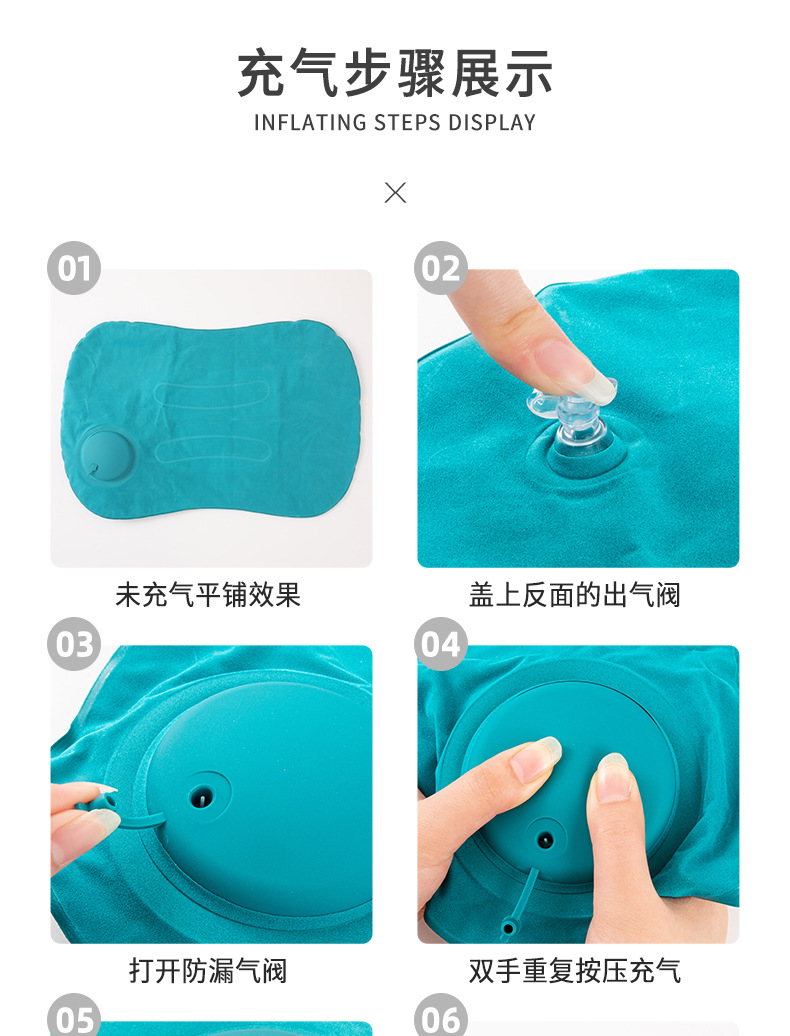 充气步骤展示
INFLATING STEPS DISPLAY

01

未充气平铺效果

02

盖上反面的出气阀

03

打开防漏气阀

04

双手重复按压充气

05

06