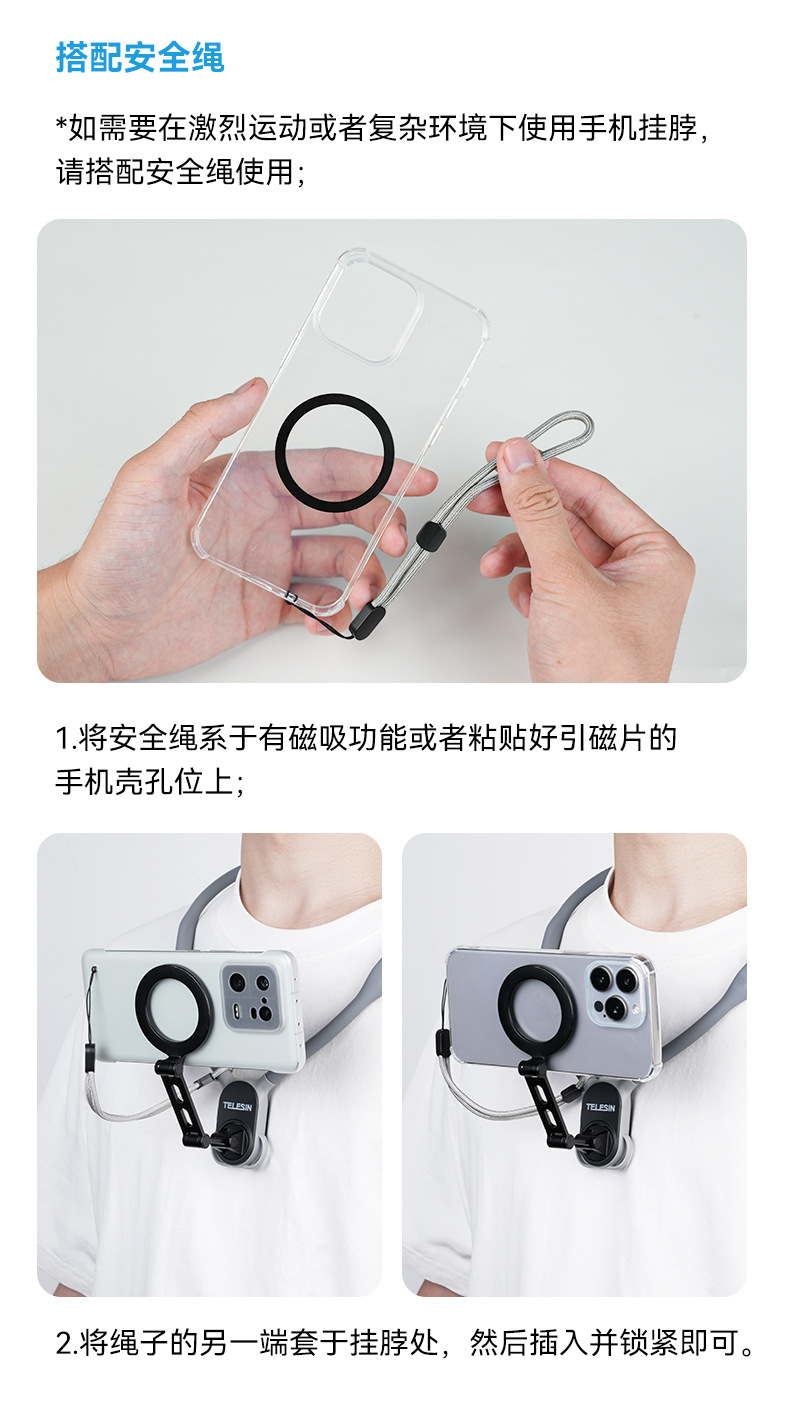 搭配安全绳

*如需要在激烈运动或者复杂环境下使用手机挂脖，请搭配安全绳使用；

1.将安全绳系于有磁吸功能或者粘贴好引磁片的手机壳孔位上；

TELESIN

TELESIN

2.将绳子的另一端套于挂脖处，然后插入并锁紧即可。