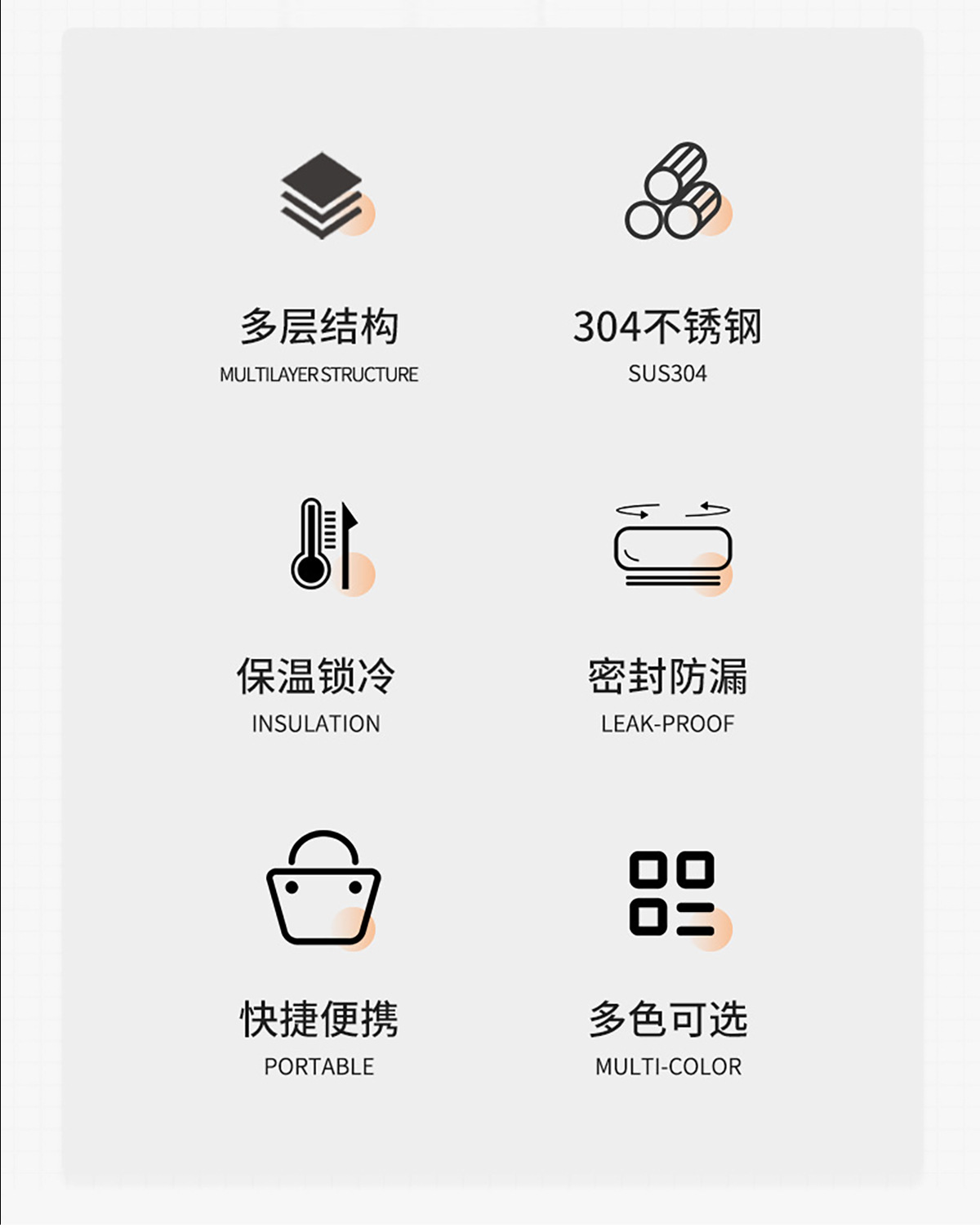 多层结构
MULTILAYER STRUCTURE

304不锈钢
SUS304

保温锁冷
INSULATION

密封防漏
LEAK-PROOF

快捷便携
PORTABLE

多色可选
MULTI-COLOR