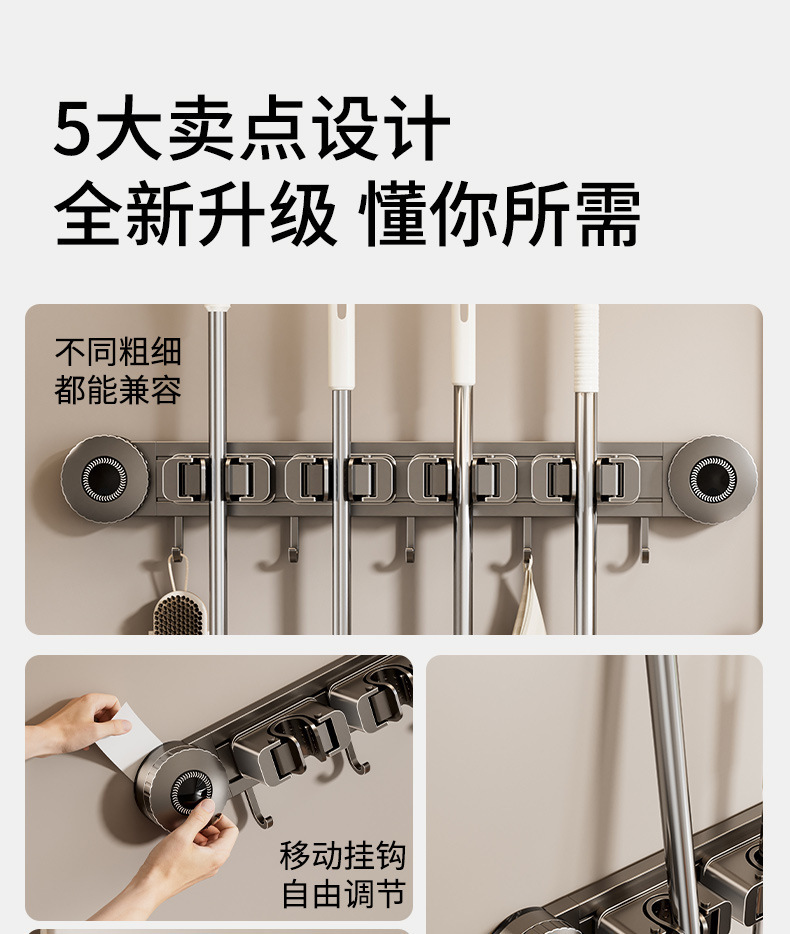 5大卖点设计
全新升级 懂你所需

不同粗细
都能兼容

移动挂钩
自由调节