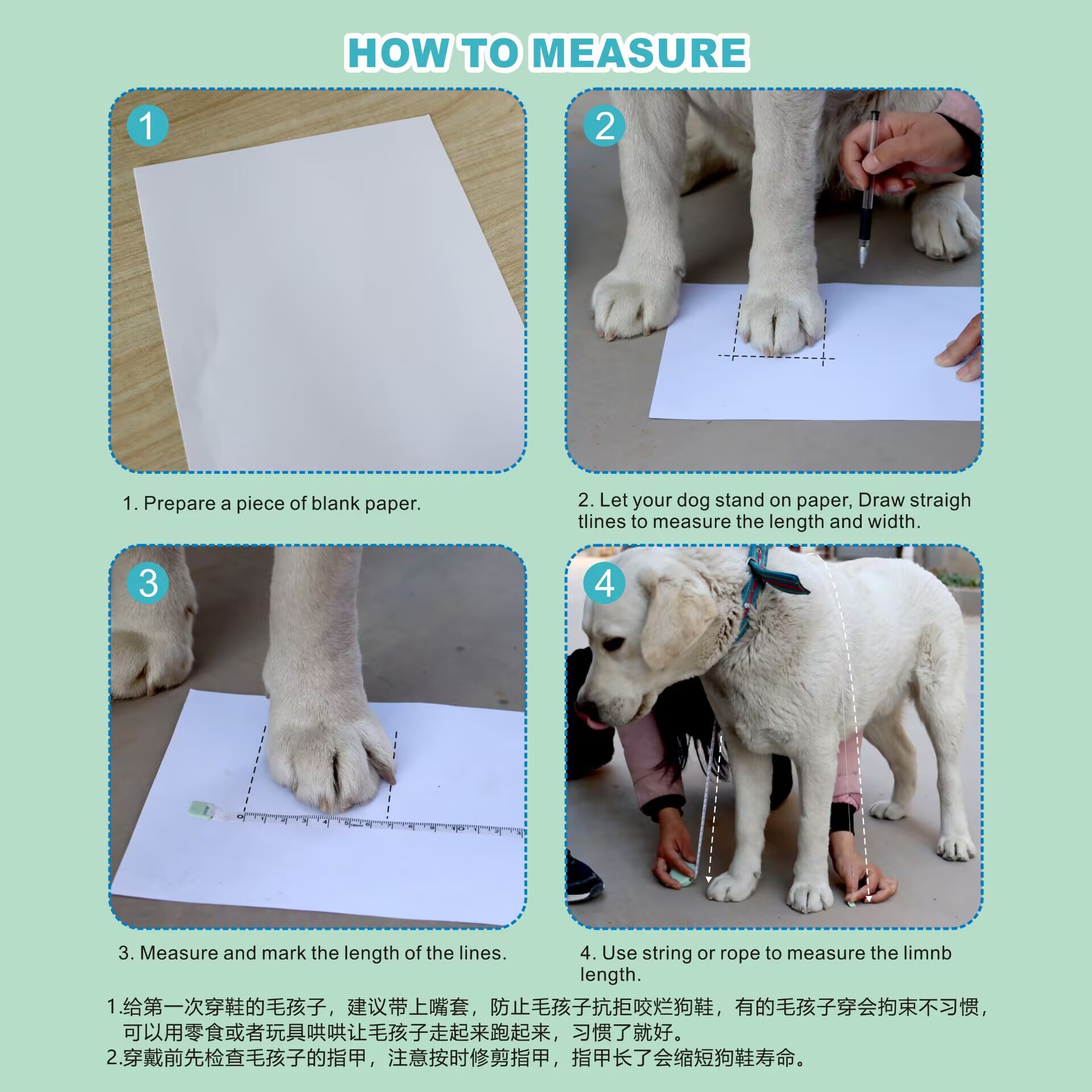 HOW TO MEASURE

1

2

1. Prepare a piece of blank paper.

2. Let your dog stand on paper, Draw straigh tlines to measure the length and width.

3

4

3. Measure and mark the length of the lines.

4. Use string or rope to measure the limnb length.

1.给第一次穿鞋的毛孩子，建议带上嘴套，防止毛孩子抗拒咬烂狗鞋，有的毛孩子穿会拘束不习惯，可以用零食或者玩具哄哄让毛孩子走起来跑起来，习惯了就好。
2.穿戴前先检查毛孩子的指甲，注意按时修剪指甲，指甲长了会缩短狗鞋寿命。