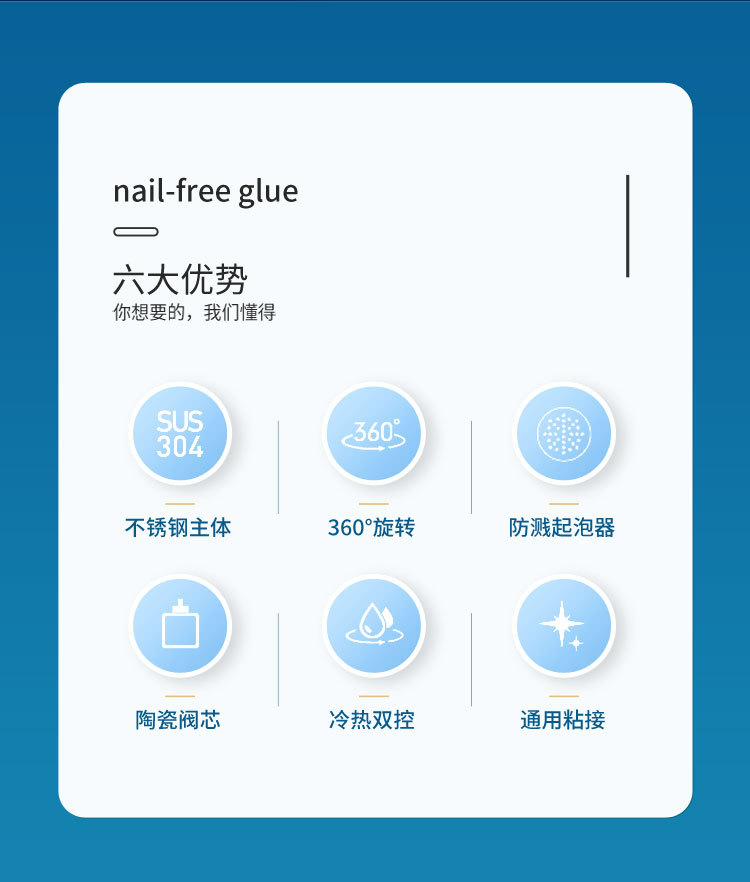 nail-free glue

六大优势
你想要的，我们懂得

SUS 304
不锈钢主体

360°
360°旋转

防溅起泡器

陶瓷阀芯

冷热双控

通用粘接