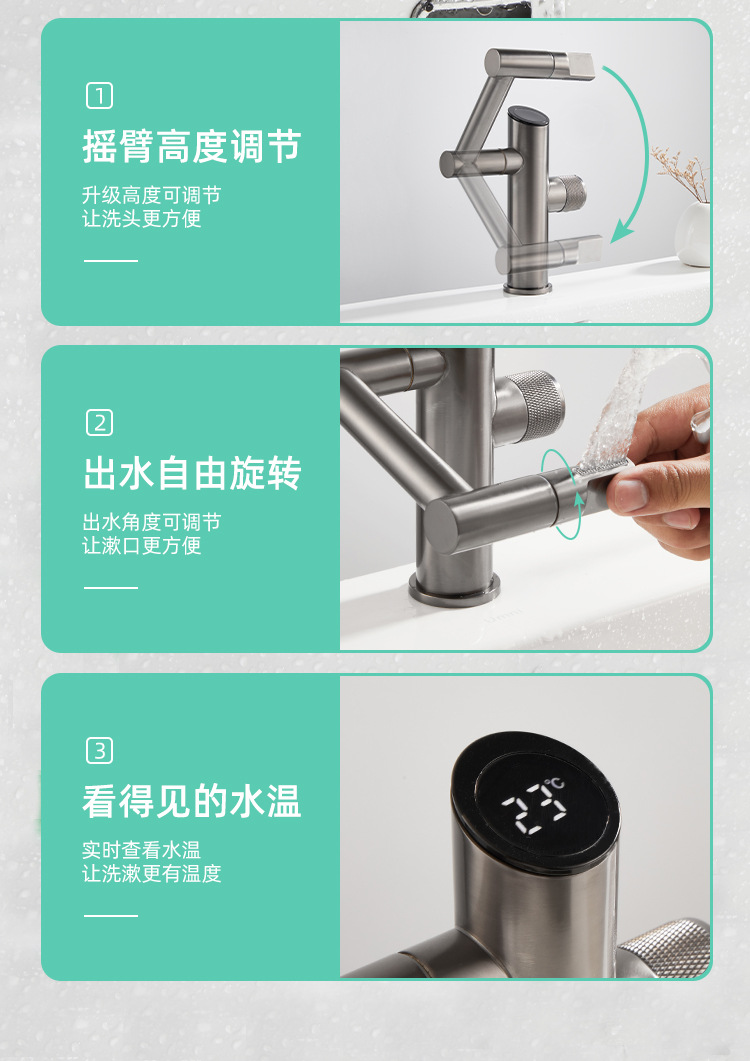 1

摇臂高度调节

升级高度可调节
让洗头更方便

2

出水自由旋转

出水角度可调节
让漱口更方便

3

看得见的水温

实时查看水温
让洗漱更有温度

22℃