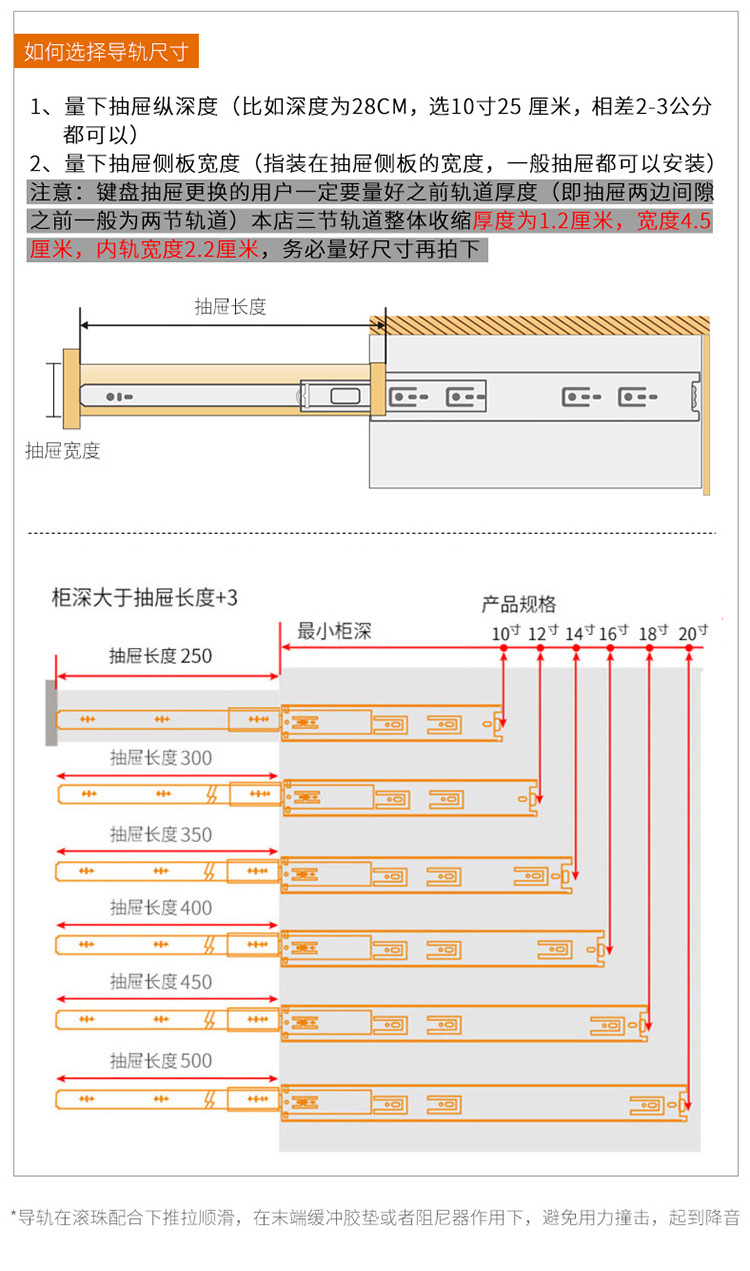 如何选择导轨尺寸

1、量下抽屉纵深度（比如深度为28CM，选10寸25 厘米，相差2-3公分都可以）

2、量下抽屉侧板宽度（指装在抽屉侧板的宽度，一般抽屉都可以安装）

注意：键盘抽屉更换的用户一定要量好之前轨道厚度（即抽屉两边间隙之前一般为两节轨道）本店三节轨道整体收缩厚度为1.2厘米，宽度4.5厘米，内轨宽度2.2厘米，务必量好尺寸再拍下

抽屉长度

抽屉宽度

柜深大于抽屉长度+3

产品规格

最小柜深

10寸 12寸 14寸 16寸 18寸 20寸

抽屉长度 250

抽屉长度 300

抽屉长度 350

抽屉长度 400

抽屉长度 450

抽屉长度 500

*导轨在滚珠配合下推拉顺滑，在末端缓冲胶垫或者阻尼器作用下，避免用力撞击，起到降音