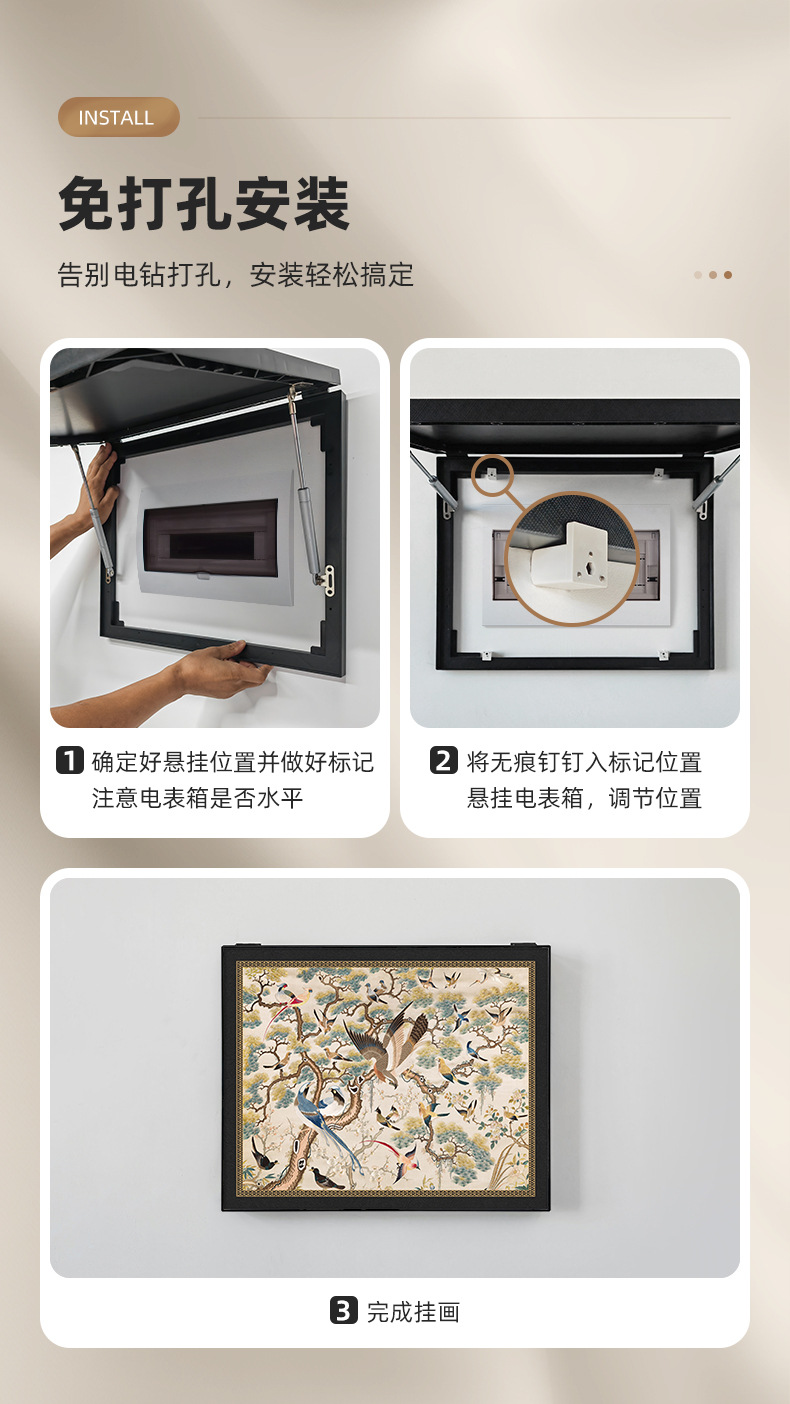 INSTALL

免打孔安装

告别电钻打孔，安装轻松搞定

1 确定好悬挂位置并做好标记
注意电表箱是否水平

2 将无痕钉钉入标记位置
悬挂电表箱，调节位置

3 完成挂画