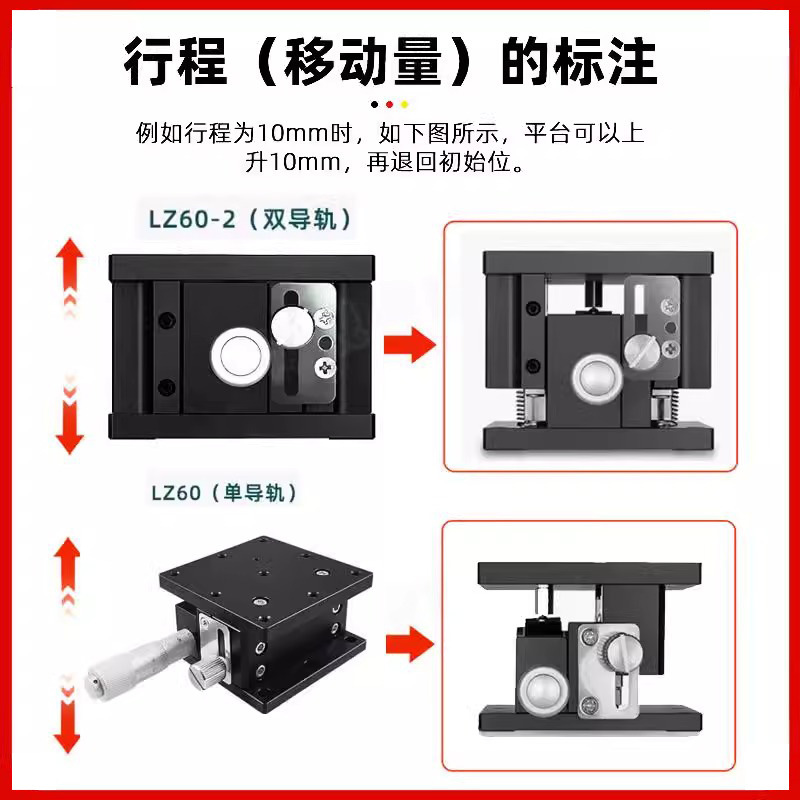 行程（移动量）的标注

例如行程为10mm时，如下图所示，平台可以上升10mm，再退回初始位。

LZ60-2（双导轨）

LZ60（单导轨）