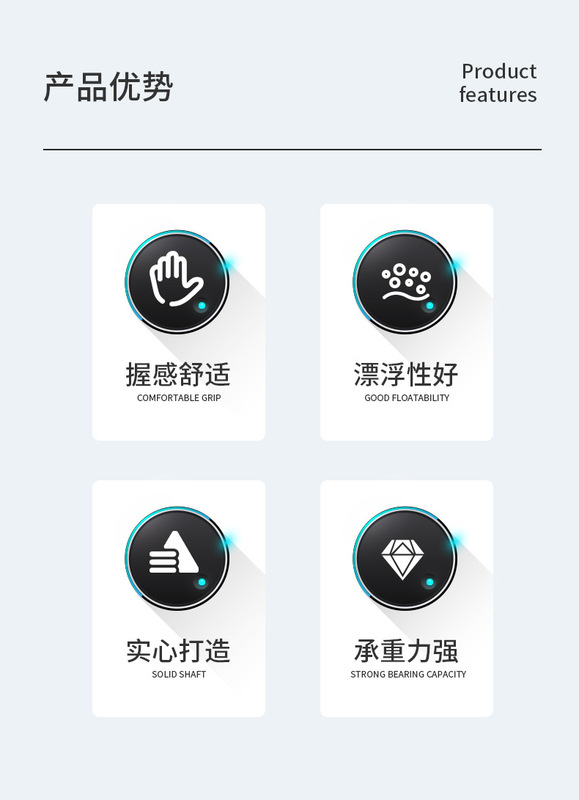 产品优势

Product
features

握感舒适
COMFORTABLE GRIP

漂浮性好
GOOD FLOATABILITY

实心打造
SOLID SHAFT

承重力强
STRONG BEARING CAPACITY