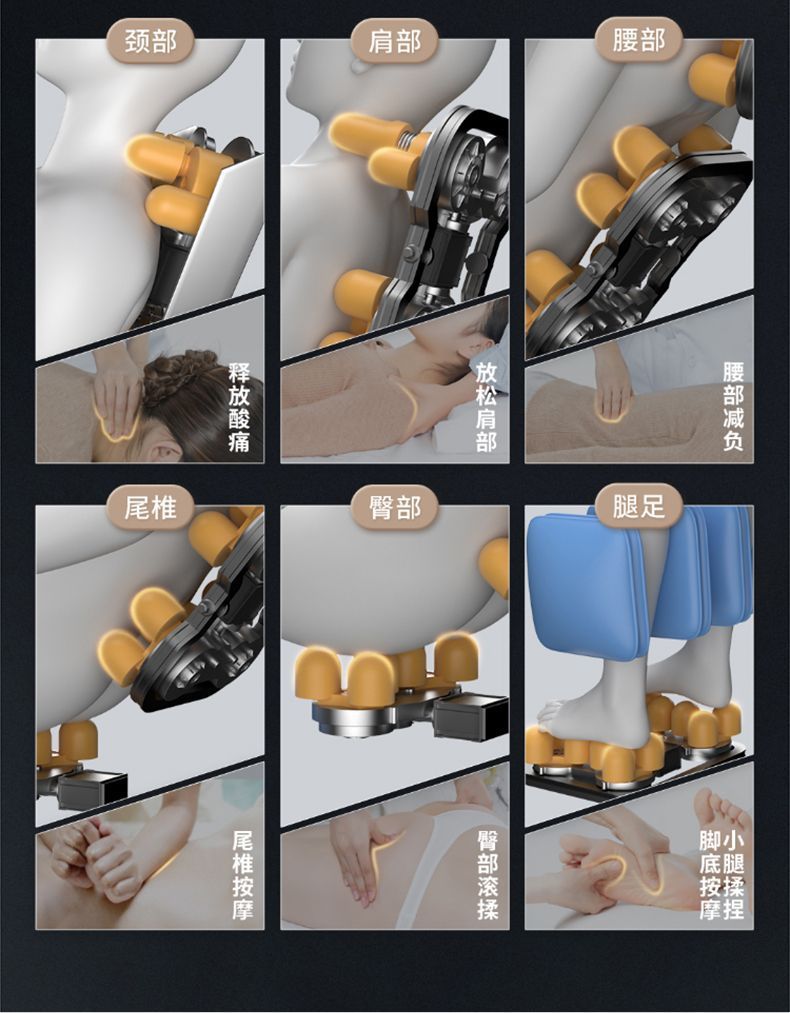 颈部

释放酸痛

肩部

放松肩部

腰部

腰部减负

尾椎

尾椎按摩

臀部

臀部滚揉

腿足

小腿揉捏

脚底按摩