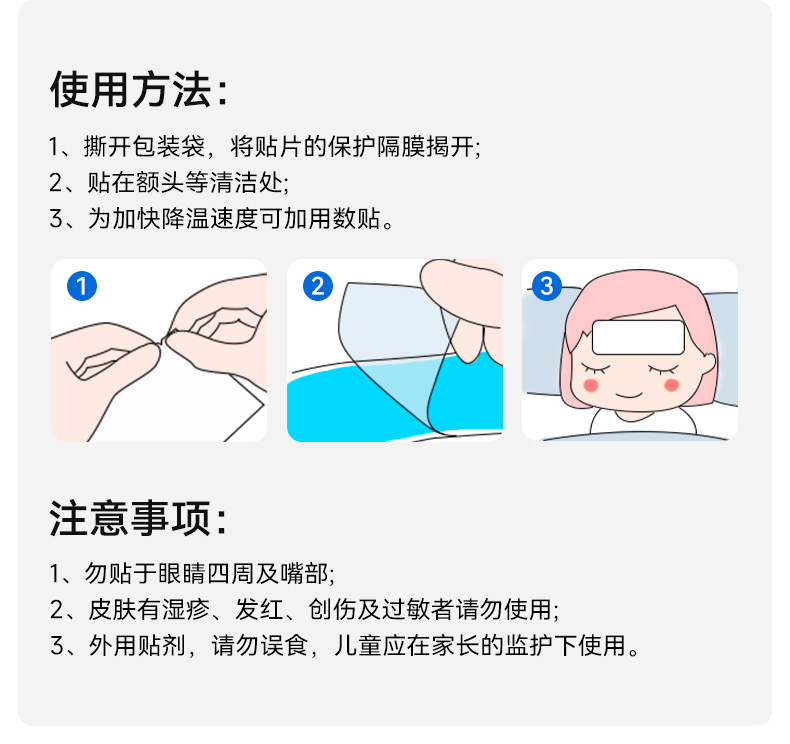 使用方法：

1、撕开包装袋，将贴片的保护隔膜揭开;
2、贴在额头等清洁处;
3、为加快降温速度可加用数贴。

1

2

3

注意事项：

1、勿贴于眼睛四周及嘴部;
2、皮肤有湿疹、发红、创伤及过敏者请勿使用;
3、外用贴剂，请勿误食，儿童应在家长的监护下使用。