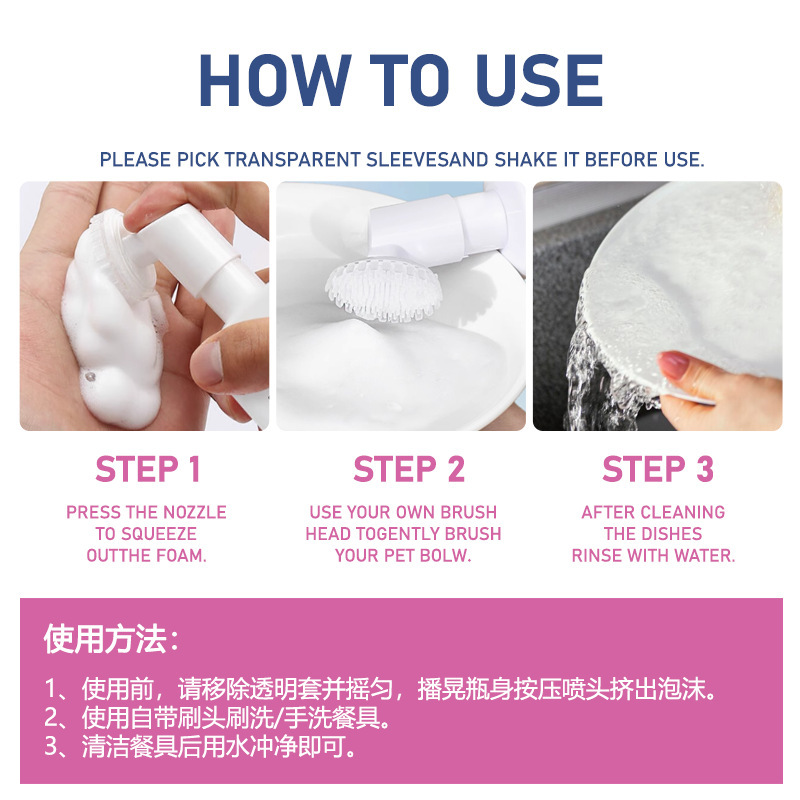 HOW TO USE

PLEASE PICK TRANSPARENT SLEEVESAND SHAKE IT BEFORE USE.

STEP 1

PRESS THE NOZZLE TO SQUEEZE OUTTHE FOAM.

STEP 2

USE YOUR OWN BRUSH HEAD TOGENTLY BRUSH YOUR PET BOLW.

STEP 3

AFTER CLEANING THE DISHES RINSE WITH WATER.

使用方法：

1、使用前，请移除透明套并摇匀，播晃瓶身按压喷头挤出泡沫。
2、使用自带刷头刷洗/手洗餐具。
3、清洁餐具后用水冲净即可。