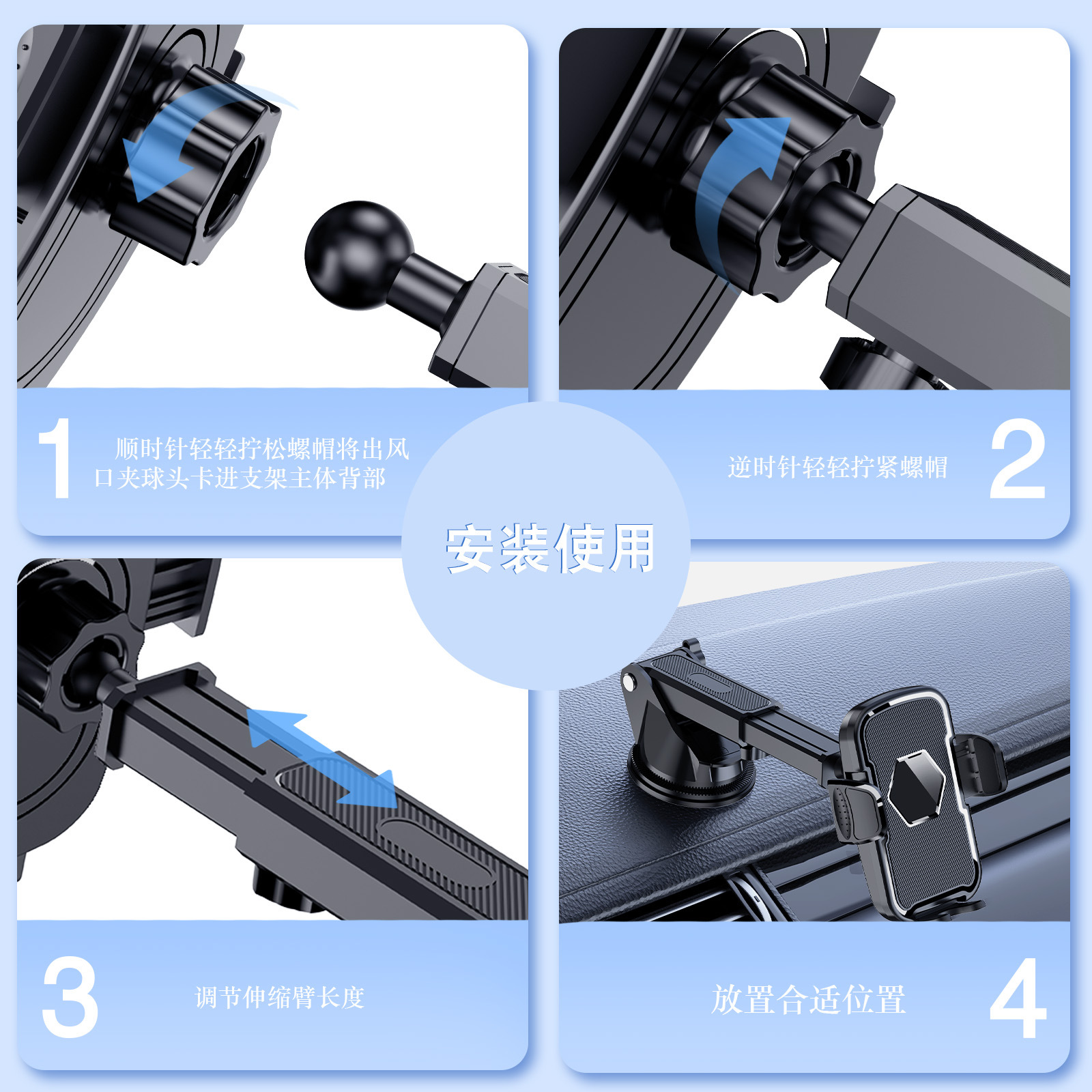 1

顺时针轻轻拧松螺帽将出风口夹球头卡进支架主体背部

逆时针轻轻拧紧螺帽

2

安装使用

3

调节伸缩臂长度

放置合适位置

4